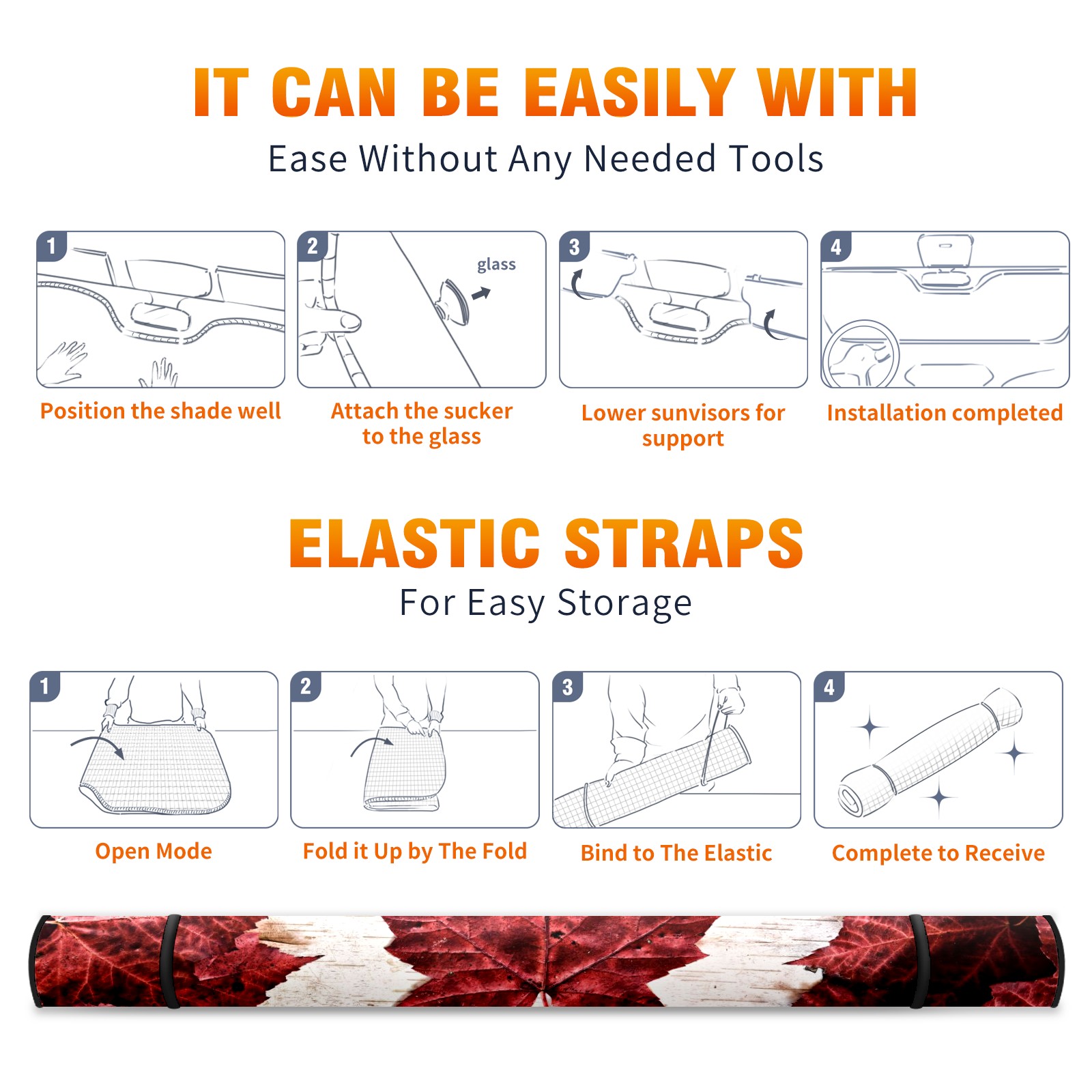 IT CAN BE EASILY WITH
Ease Without Any Needed Tools

1
Position the shade well

2
glass
Attach the sucker to the glass

3
Lower sunvisors for support

4
Installation completed

ELASTIC STRAPS
For Easy Storage

1
Open Mode

2
Fold it Up by The Fold

3
Bind to The Elastic

4
Complete to Receive