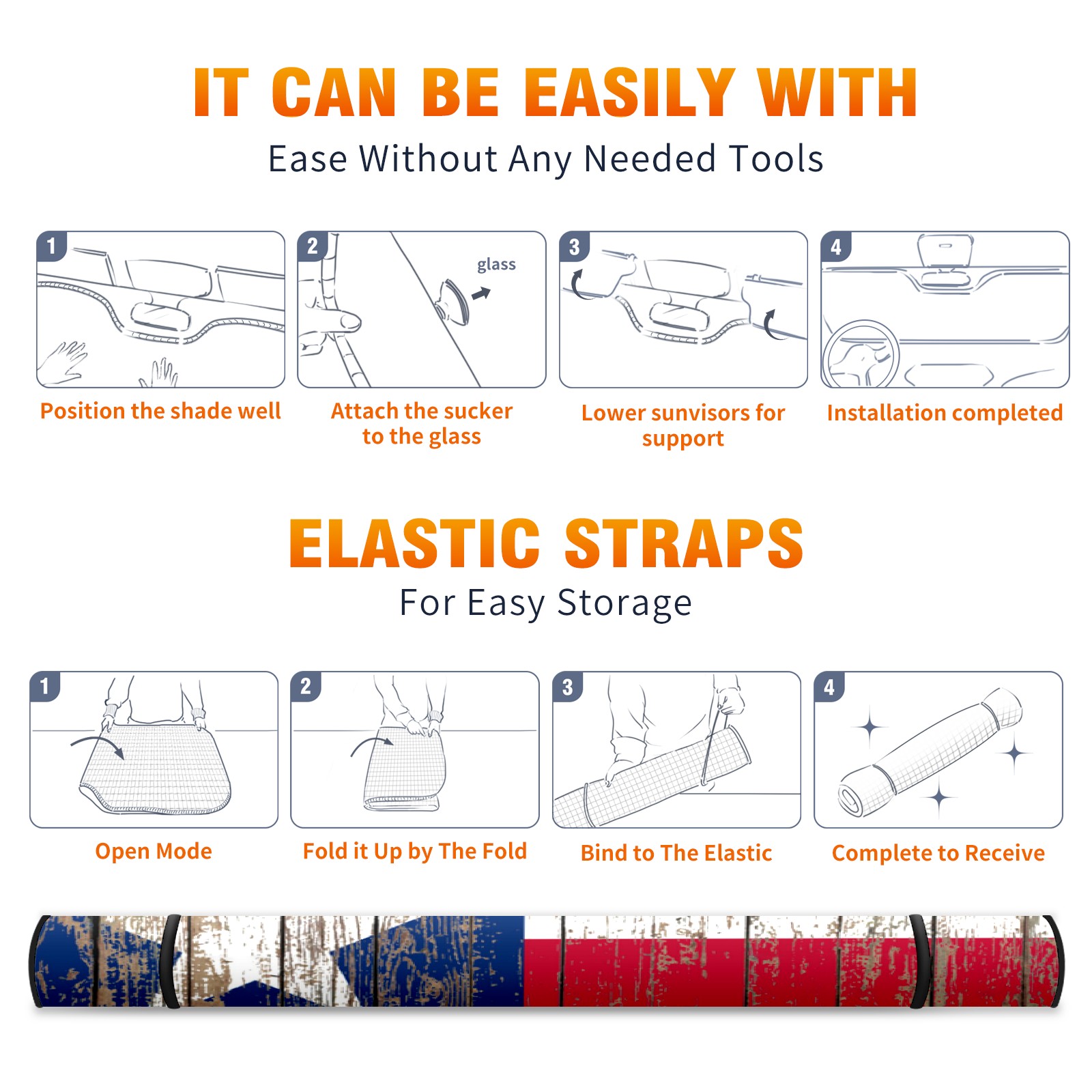 IT CAN BE EASILY WITH
Ease Without Any Needed Tools

1
Position the shade well

2
glass
Attach the sucker to the glass

3
Lower sunvisors for support

4
Installation completed

ELASTIC STRAPS
For Easy Storage

1
Open Mode

2
Fold it Up by The Fold

3
Bind to The Elastic

4
Complete to Receive