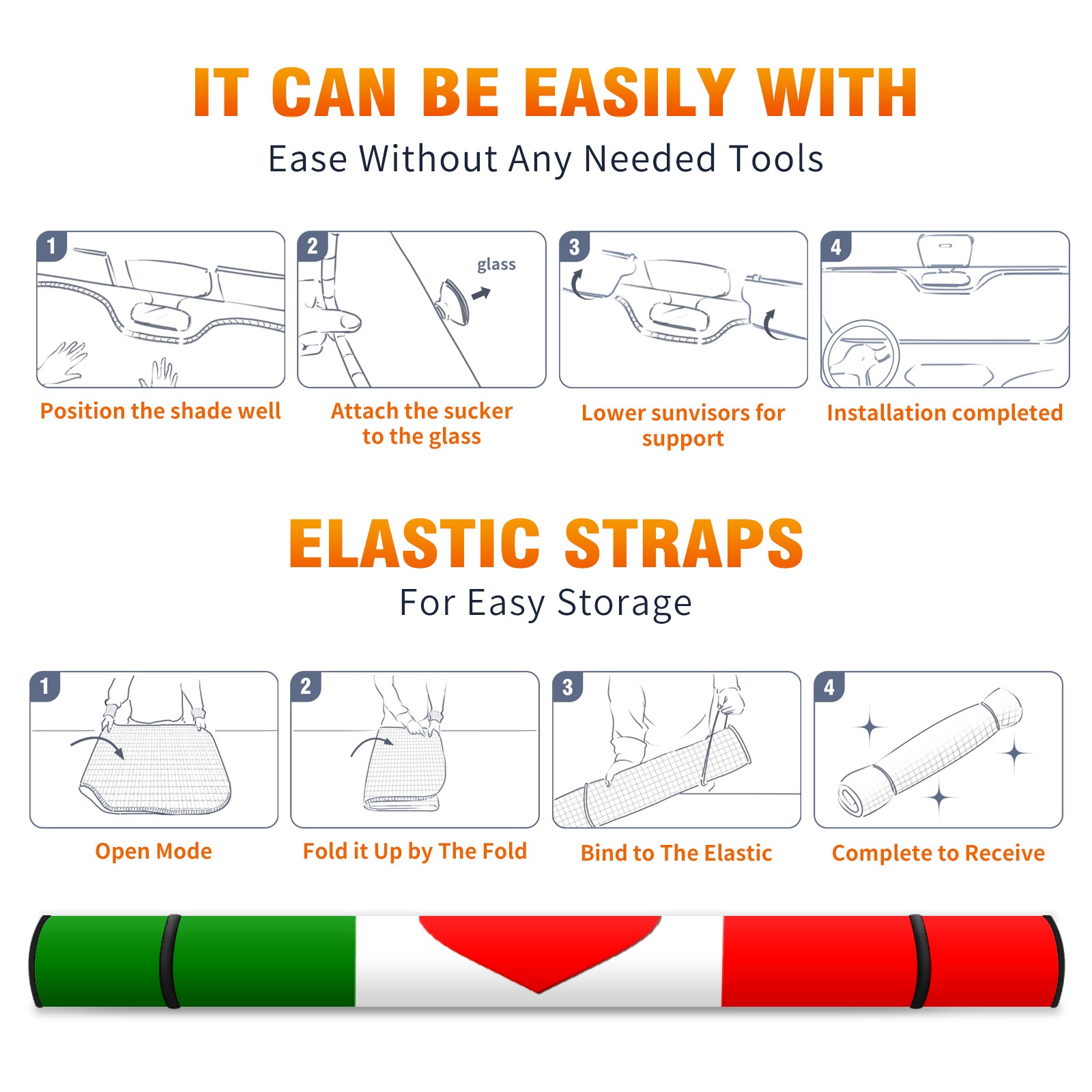 IT CAN BE EASILY WITH

Ease Without Any Needed Tools

1

Position the shade well

2

glass

Attach the sucker to the glass

3

Lower sunvisors for support

4

Installation completed

ELASTIC STRAPS

For Easy Storage

1

Open Mode

2

Fold it Up by The Fold

3

Bind to The Elastic

4

Complete to Receive