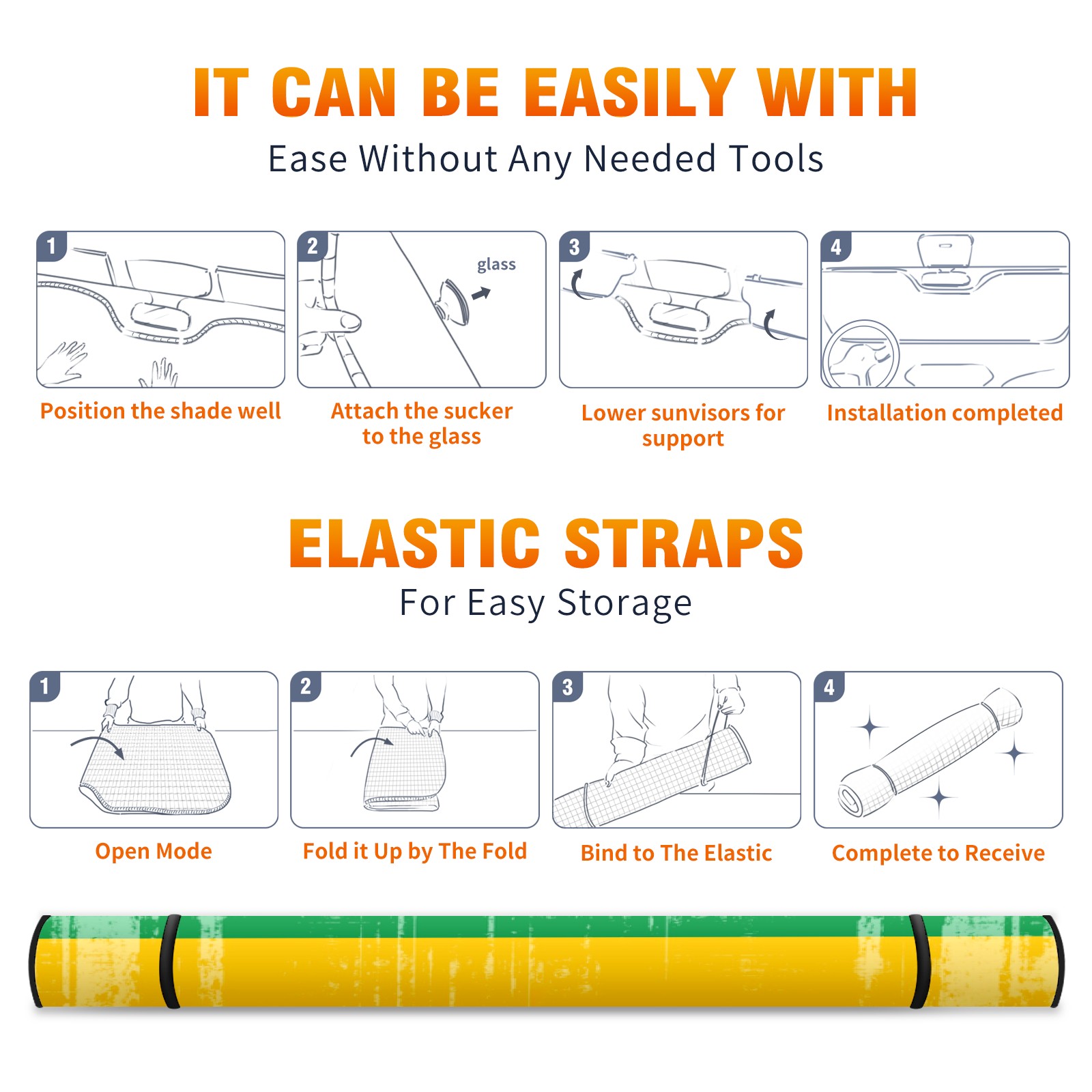 IT CAN BE EASILY WITH

Ease Without Any Needed Tools

1

Position the shade well

2

glass

Attach the sucker to the glass

3

Lower sunvisors for support

4

Installation completed

ELASTIC STRAPS

For Easy Storage

1

Open Mode

2

Fold it Up by The Fold

3

Bind to The Elastic

4

Complete to Receive