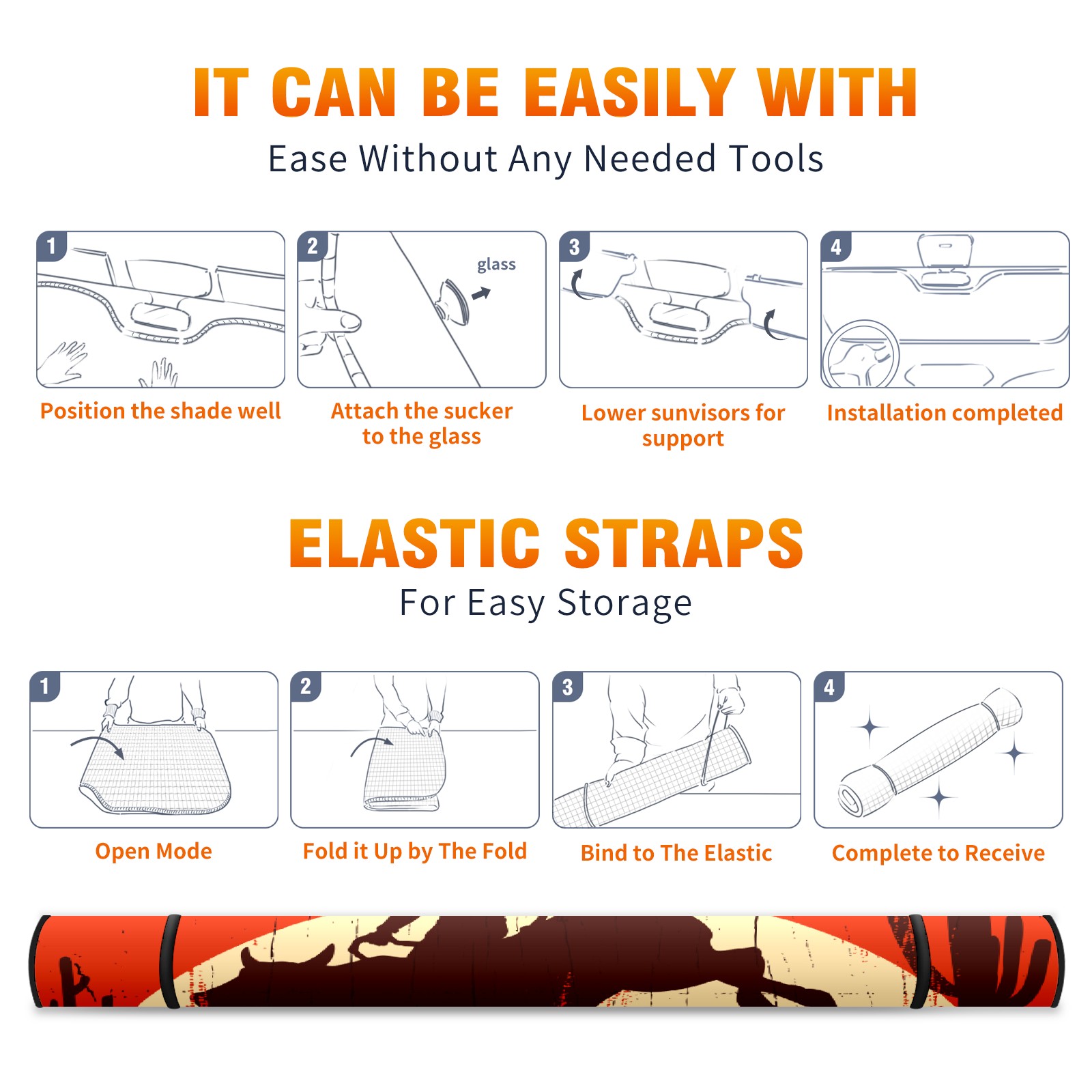 IT CAN BE EASILY WITH
Ease Without Any Needed Tools

1
Position the shade well

2
glass
Attach the sucker to the glass

3
Lower sunvisors for support

4
Installation completed

ELASTIC STRAPS
For Easy Storage

1
Open Mode

2
Fold it Up by The Fold

3
Bind to The Elastic

4
Complete to Receive