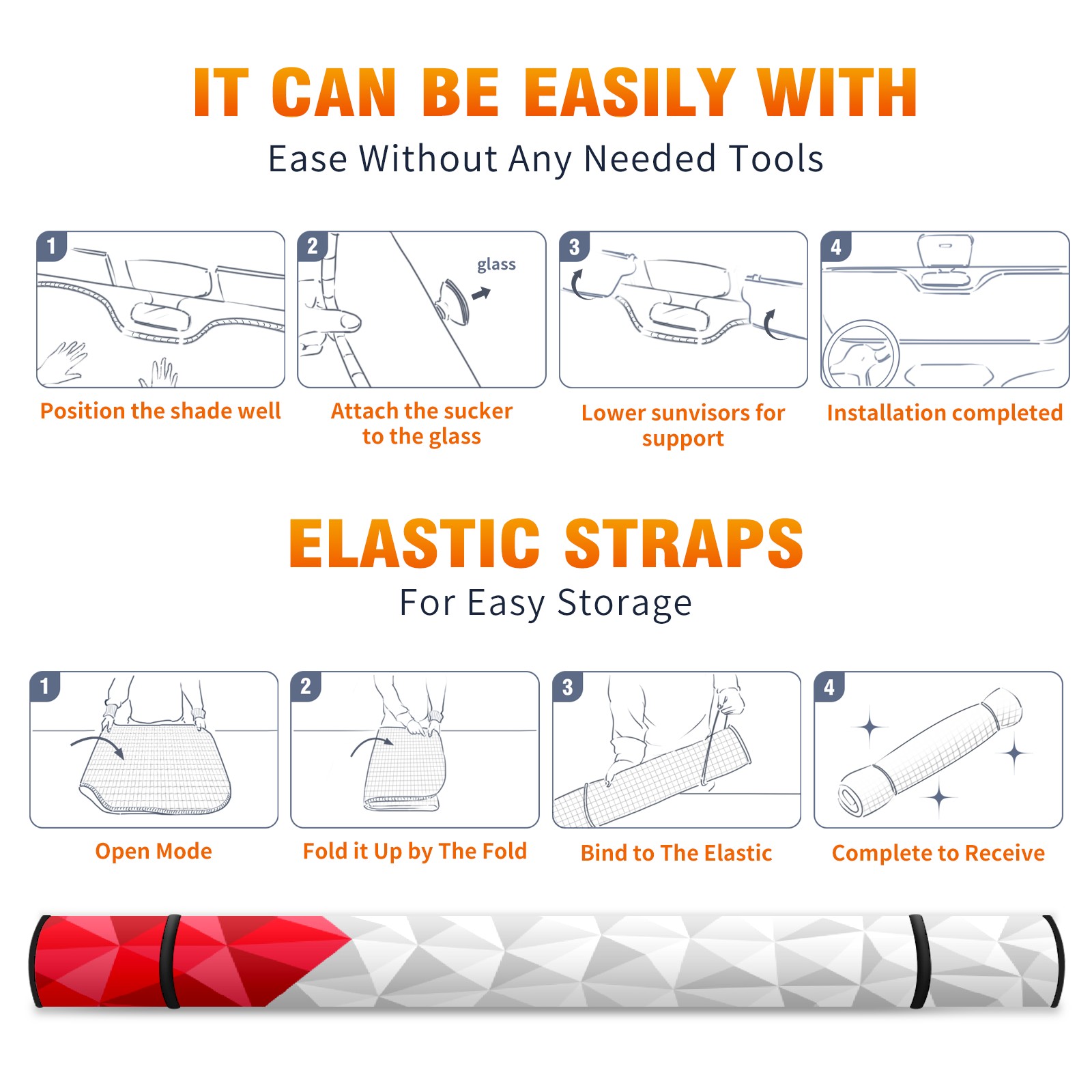 IT CAN BE EASILY WITH

Ease Without Any Needed Tools

1

Position the shade well

2

glass

Attach the sucker to the glass

3

Lower sunvisors for support

4

Installation completed

ELASTIC STRAPS

For Easy Storage

1

Open Mode

2

Fold it Up by The Fold

3

Bind to The Elastic

4

Complete to Receive