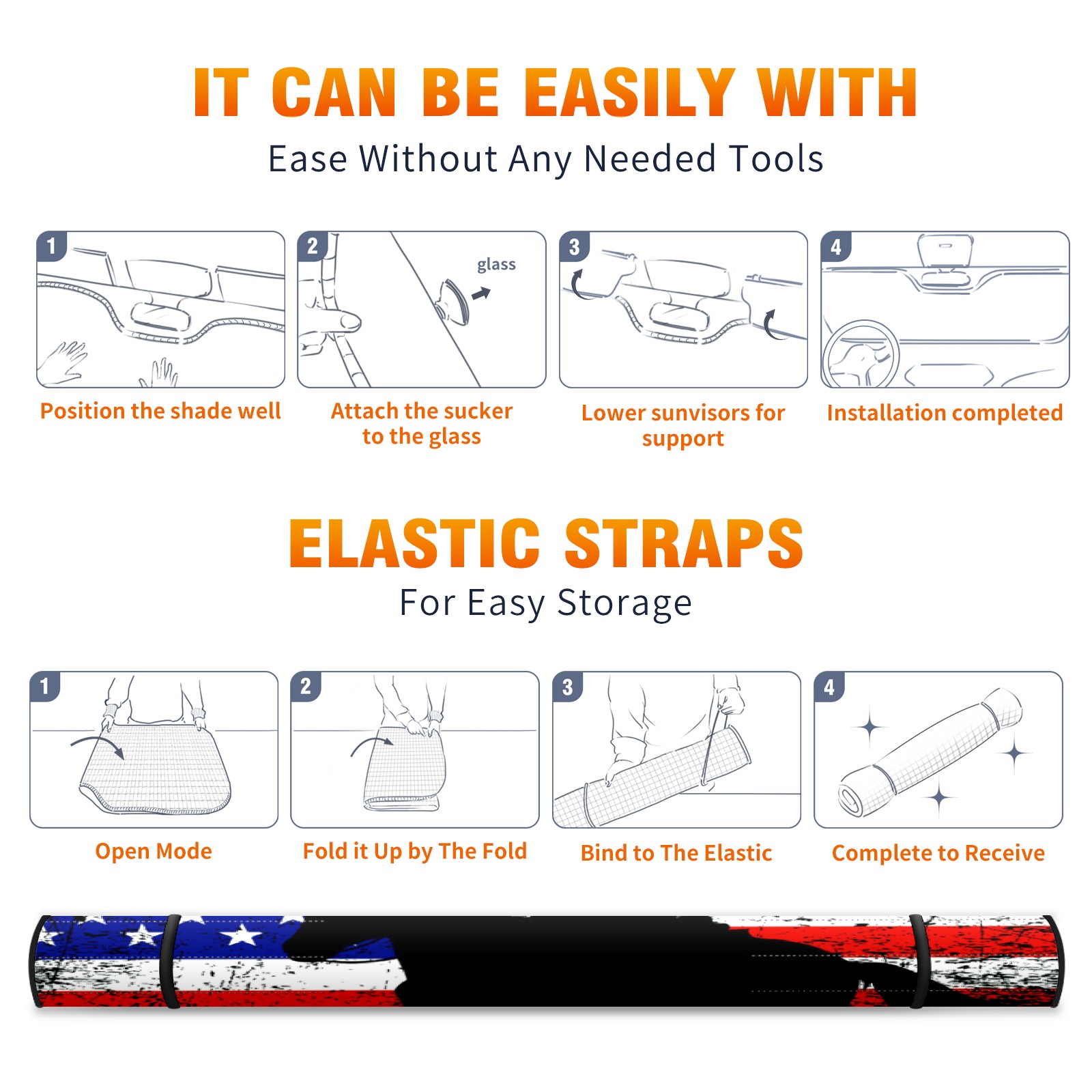 IT CAN BE EASILY WITH
Ease Without Any Needed Tools

1
Position the shade well

2
glass
Attach the sucker to the glass

3
Lower sunvisors for support

4
Installation completed

ELASTIC STRAPS
For Easy Storage

1
Open Mode

2
Fold it Up by The Fold

3
Bind to The Elastic

4
Complete to Receive