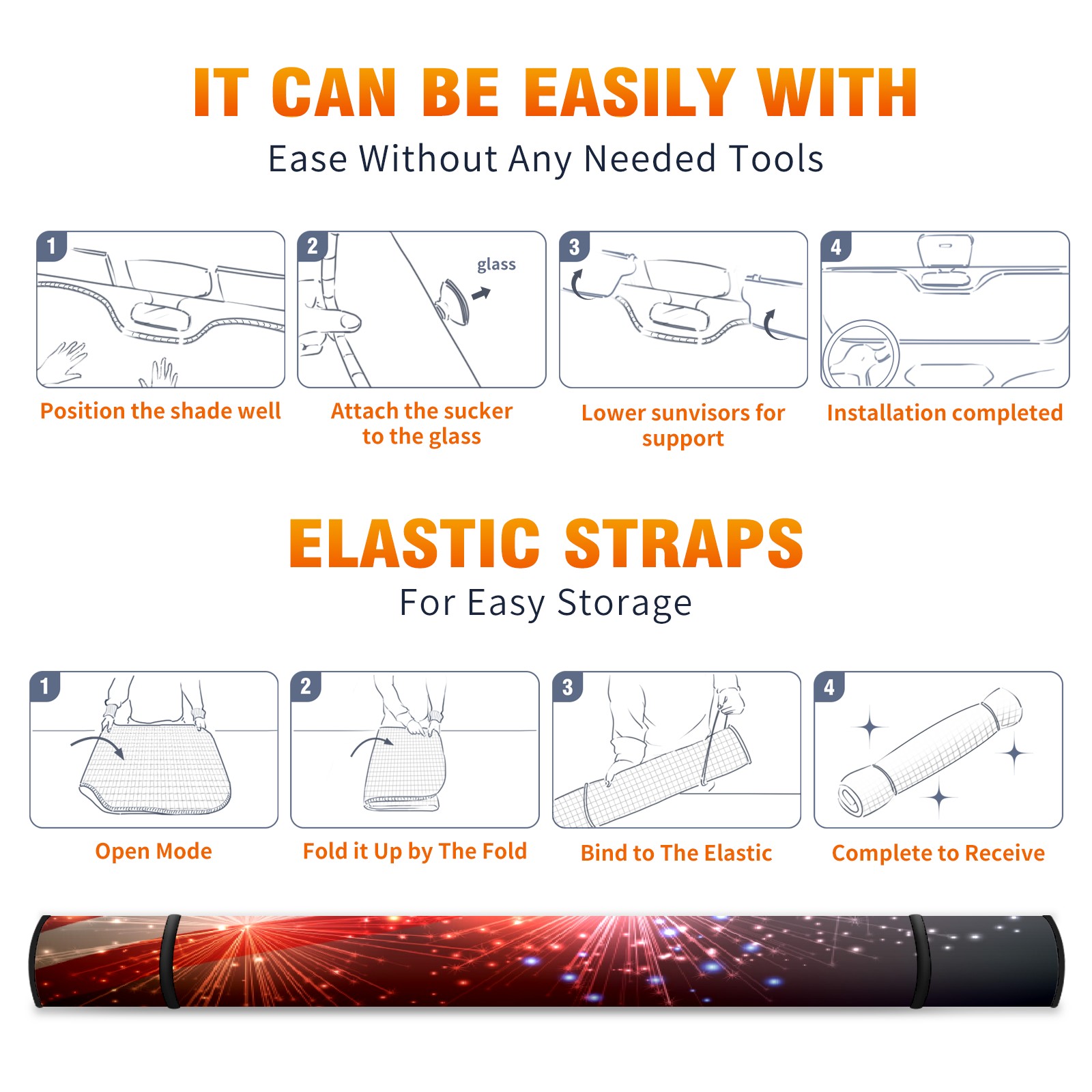 IT CAN BE EASILY WITH
Ease Without Any Needed Tools

1
Position the shade well

2
glass
Attach the sucker to the glass

3
Lower sunvisors for support

4
Installation completed

ELASTIC STRAPS
For Easy Storage

1
Open Mode

2
Fold it Up by The Fold

3
Bind to The Elastic

4
Complete to Receive