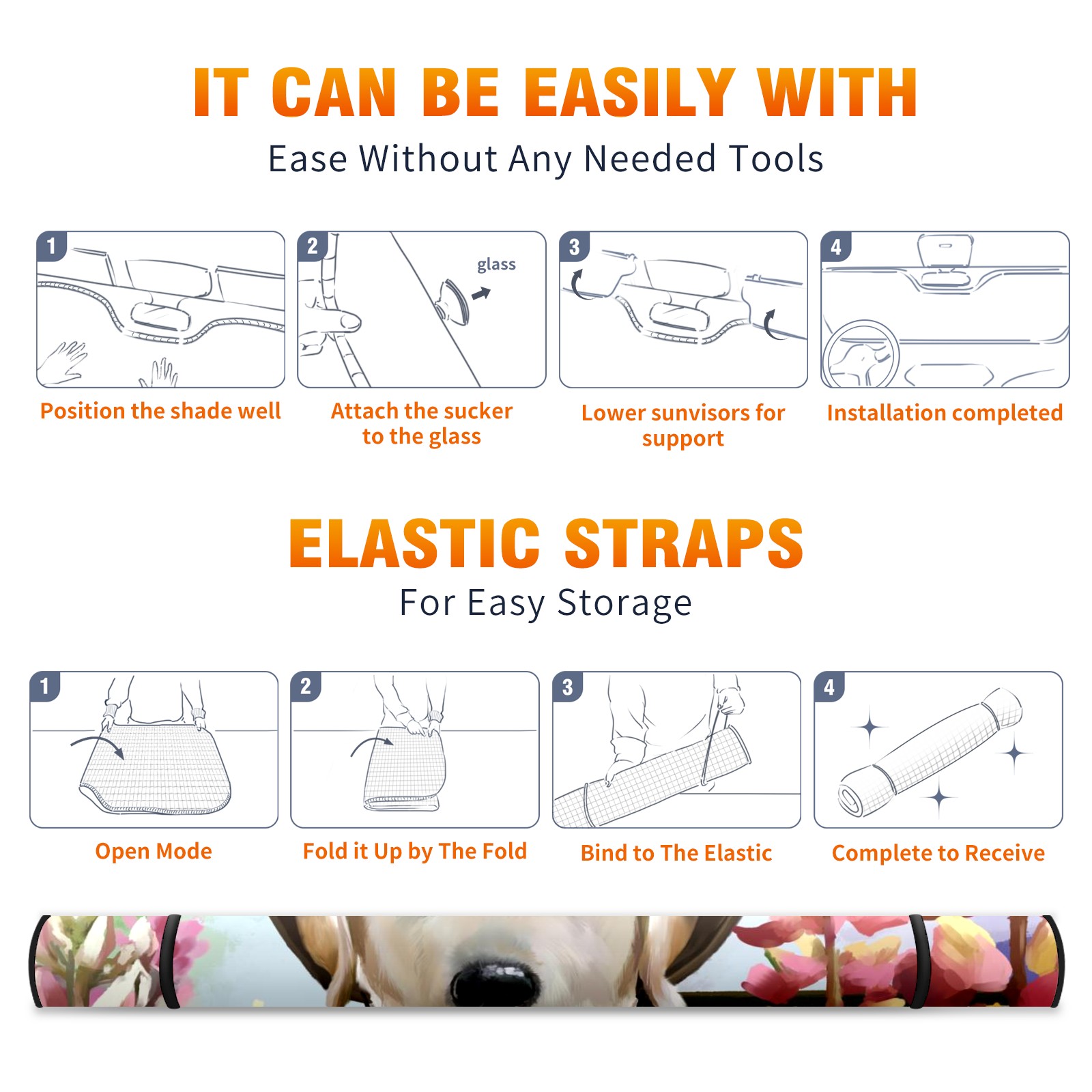 IT CAN BE EASILY WITH

Ease Without Any Needed Tools

1

Position the shade well

2

glass

Attach the sucker to the glass

3

Lower sunvisors for support

4

Installation completed

ELASTIC STRAPS

For Easy Storage

1

Open Mode

2

Fold it Up by The Fold

3

Bind to The Elastic

4

Complete to Receive