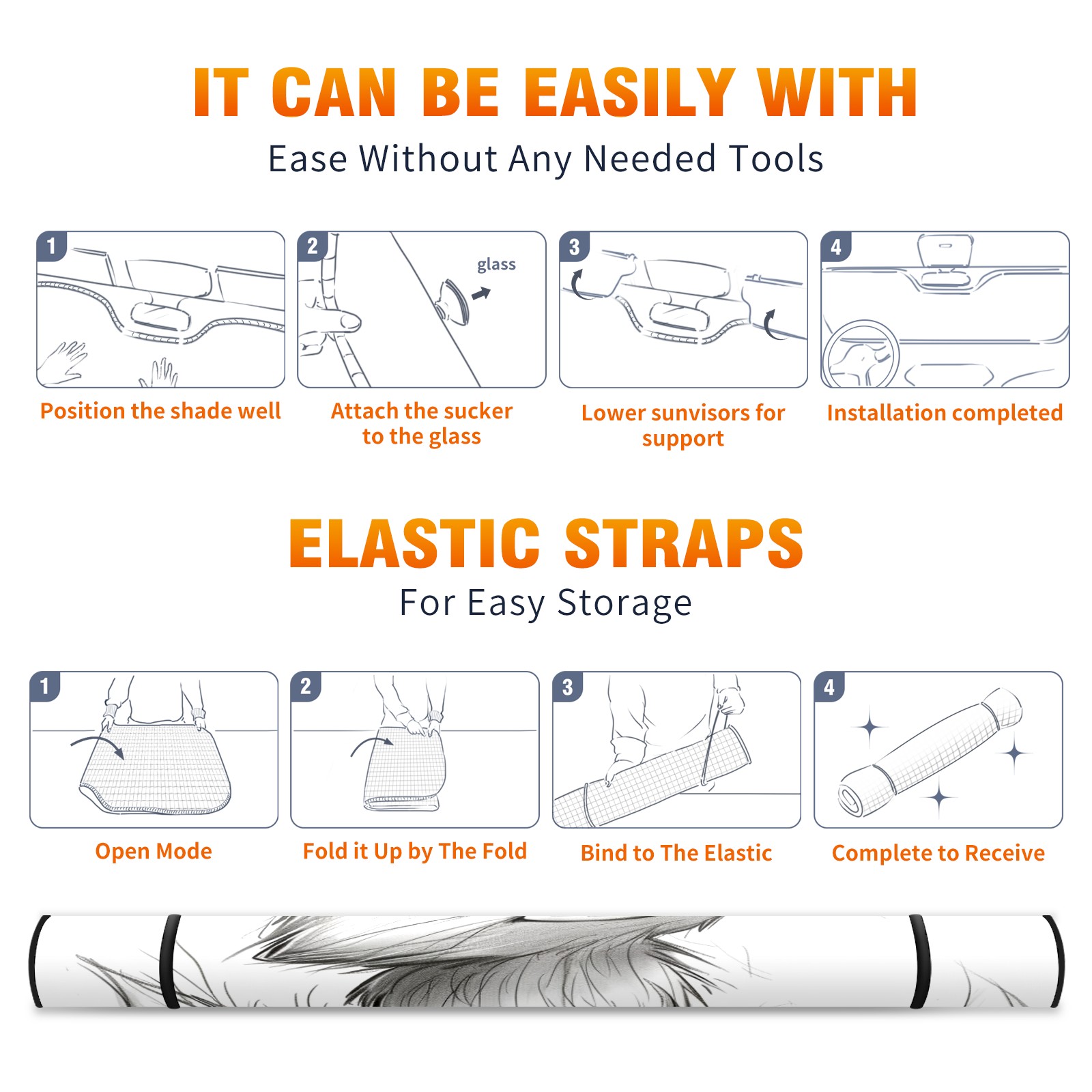 IT CAN BE EASILY WITH

Ease Without Any Needed Tools

1

Position the shade well

2

glass

Attach the sucker to the glass

3

Lower sunvisors for support

4

Installation completed

ELASTIC STRAPS

For Easy Storage

1

Open Mode

2

Fold it Up by The Fold

3

Bind to The Elastic

4

Complete to Receive