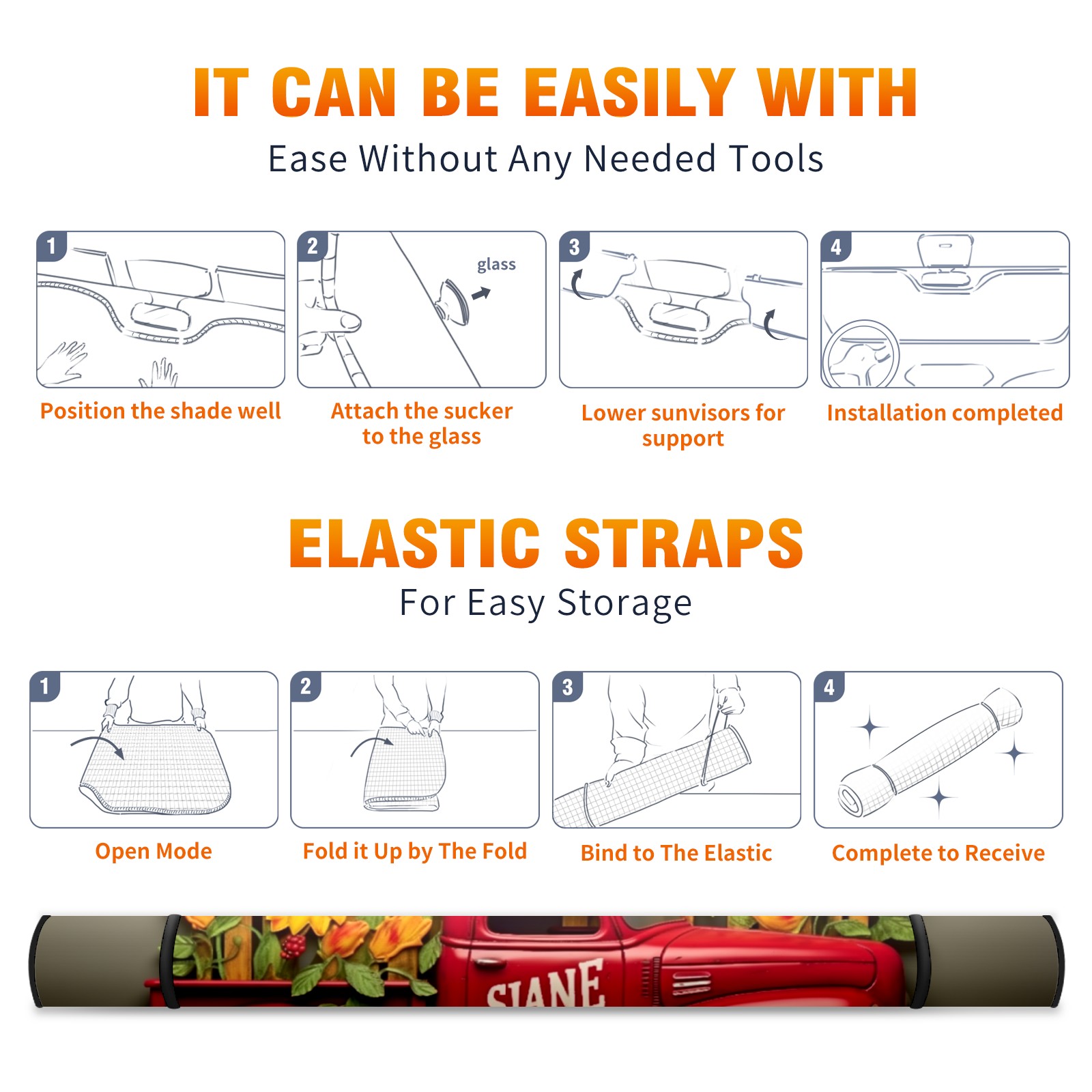 IT CAN BE EASILY WITH
Ease Without Any Needed Tools

1
Position the shade well

2
glass
Attach the sucker to the glass

3
Lower sunvisors for support

4
Installation completed

ELASTIC STRAPS
For Easy Storage

1
Open Mode

2
Fold it Up by The Fold

3
Bind to The Elastic

4
Complete to Receive

SIANE