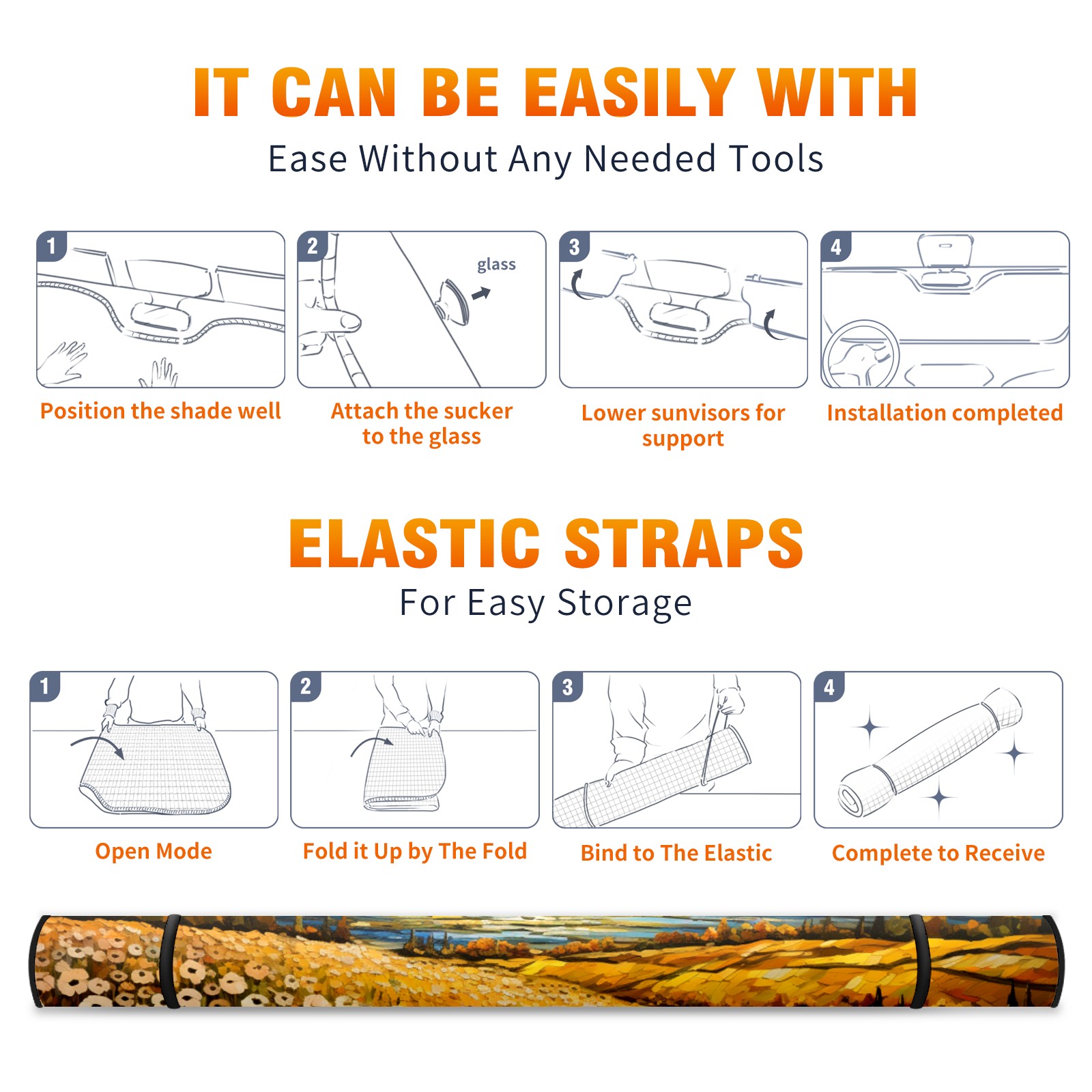 IT CAN BE EASILY WITH

Ease Without Any Needed Tools

1

Position the shade well

2

glass

Attach the sucker to the glass

3

Lower sunvisors for support

4

Installation completed

ELASTIC STRAPS

For Easy Storage

1

Open Mode

2

Fold it Up by The Fold

3

Bind to The Elastic

4

Complete to Receive