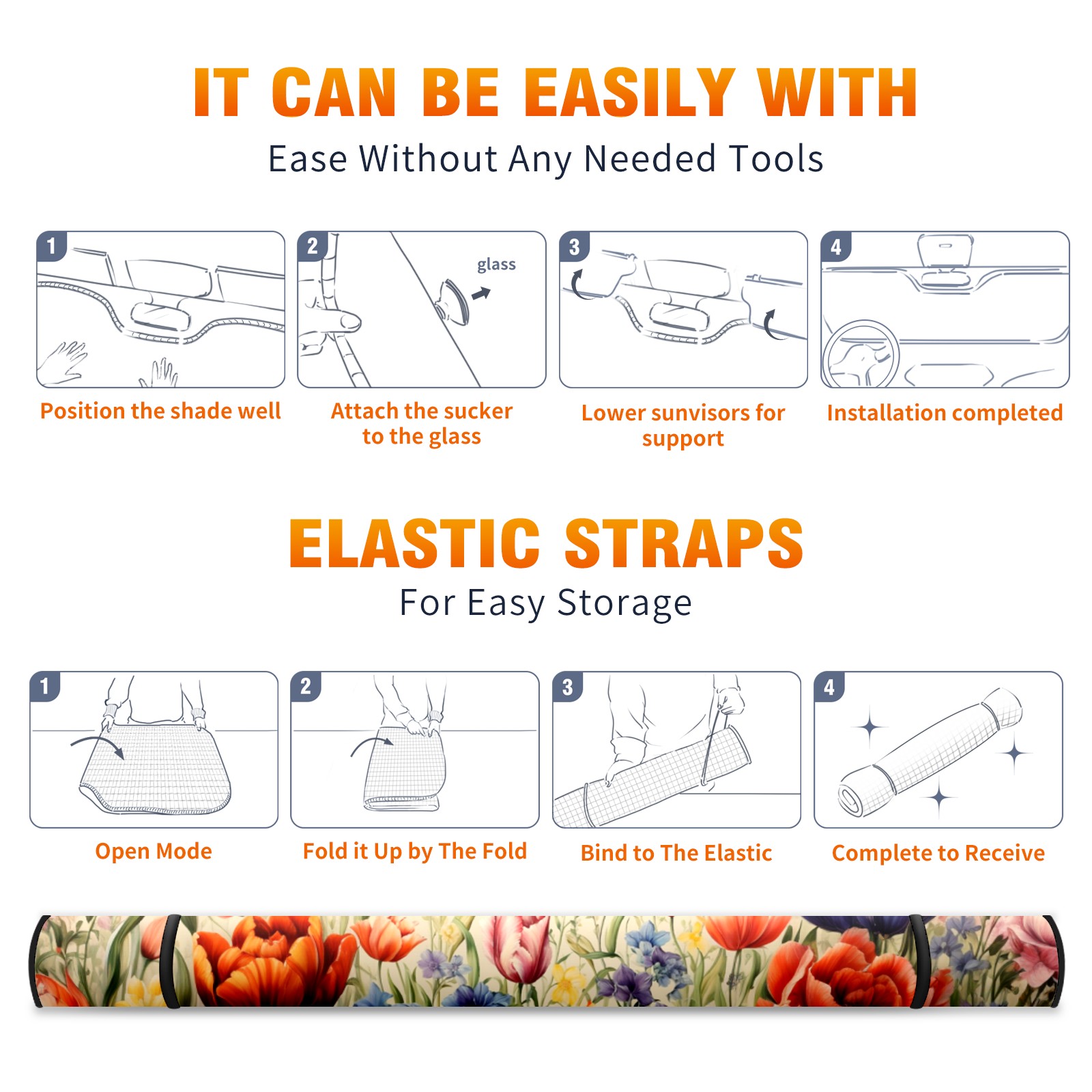 IT CAN BE EASILY WITH

Ease Without Any Needed Tools

1

Position the shade well

2

glass

Attach the sucker to the glass

3

Lower sunvisors for support

4

Installation completed

ELASTIC STRAPS

For Easy Storage

1

Open Mode

2

Fold it Up by The Fold

3

Bind to The Elastic

4

Complete to Receive