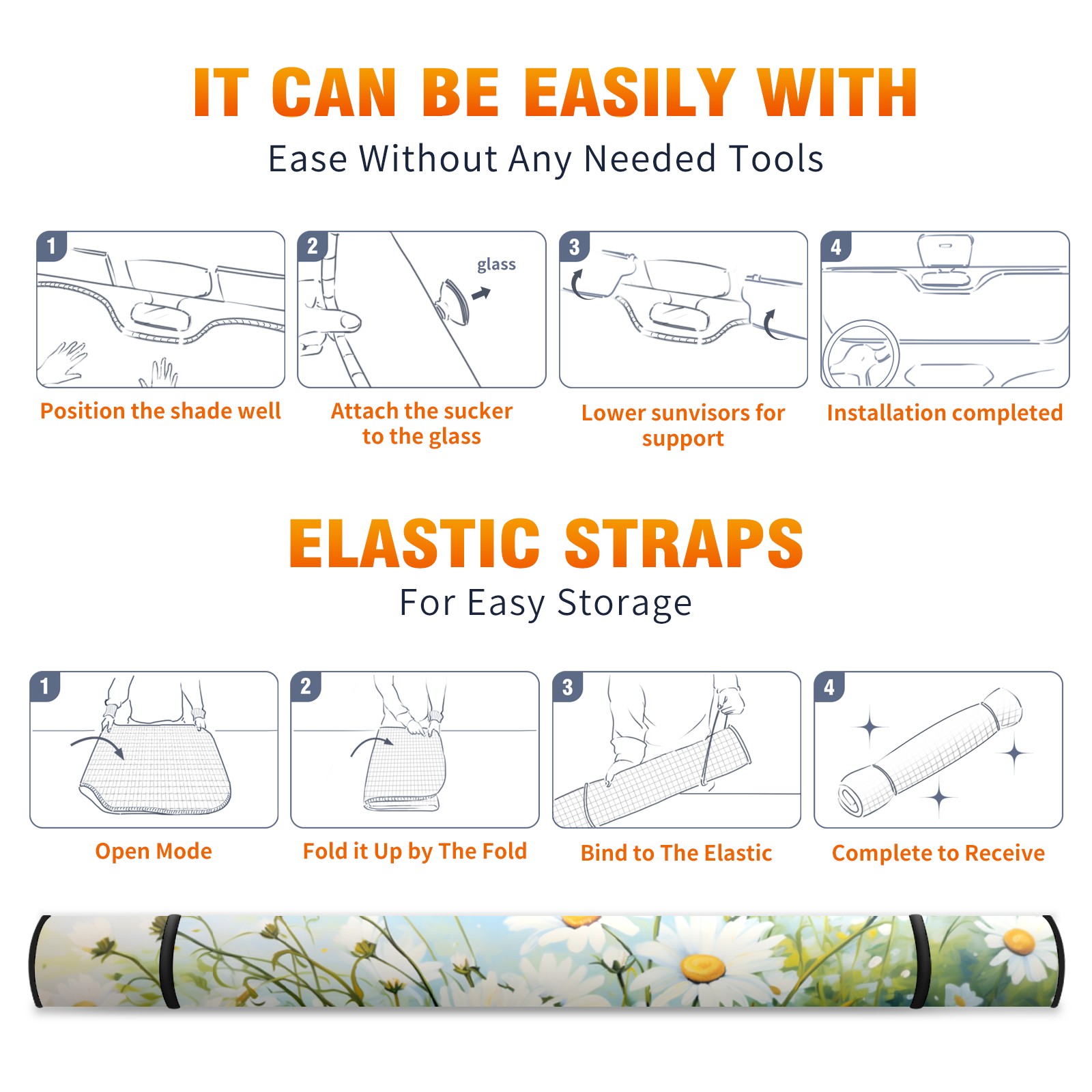 IT CAN BE EASILY WITH
Ease Without Any Needed Tools

1
Position the shade well

2
glass
Attach the sucker to the glass

3
Lower sunvisors for support

4
Installation completed

ELASTIC STRAPS
For Easy Storage

1
Open Mode

2
Fold it Up by The Fold

3
Bind to The Elastic

4
Complete to Receive