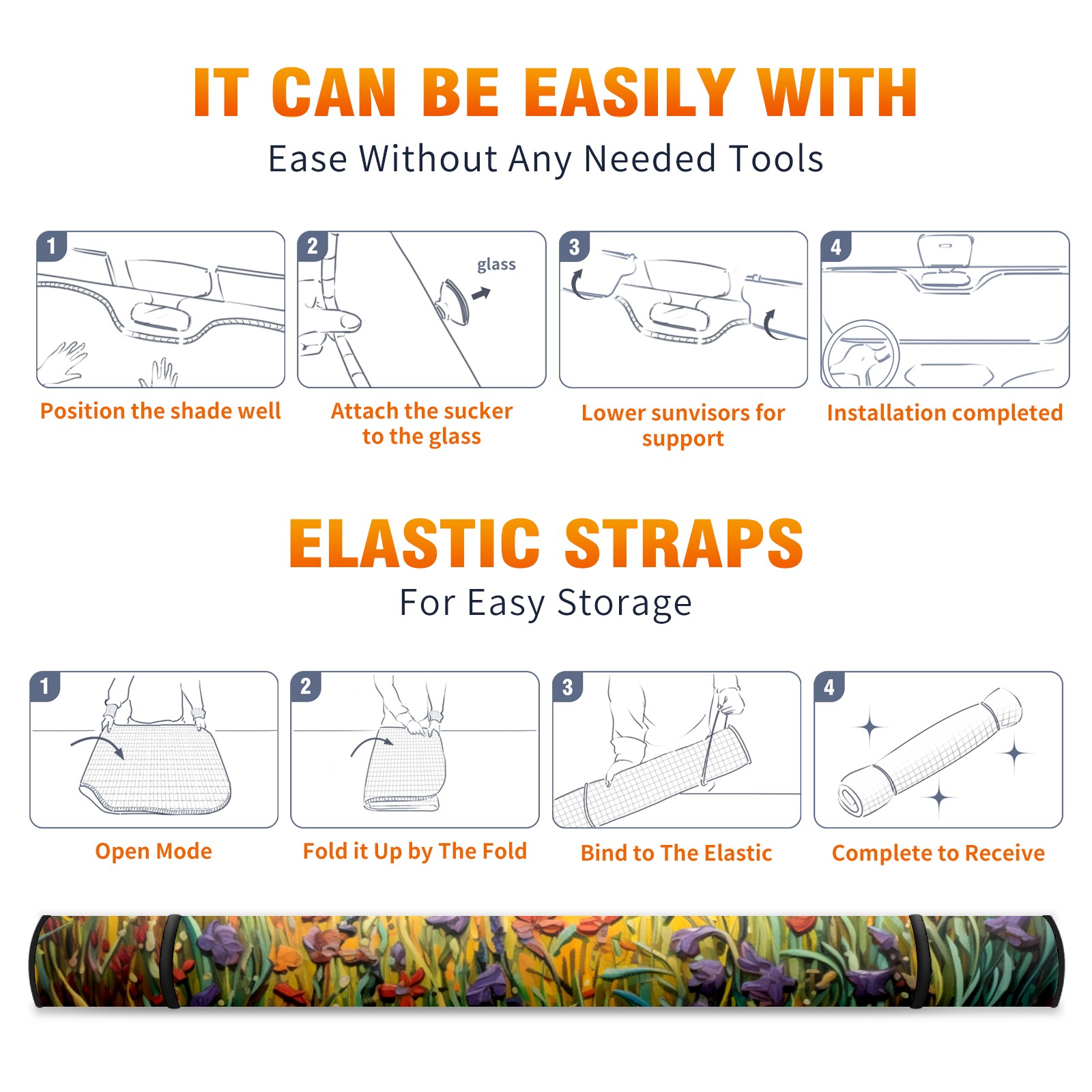 IT CAN BE EASILY WITH
Ease Without Any Needed Tools

1
Position the shade well

2
glass
Attach the sucker to the glass

3
Lower sunvisors for support

4
Installation completed

ELASTIC STRAPS
For Easy Storage

1
Open Mode

2
Fold it Up by The Fold

3
Bind to The Elastic

4
Complete to Receive