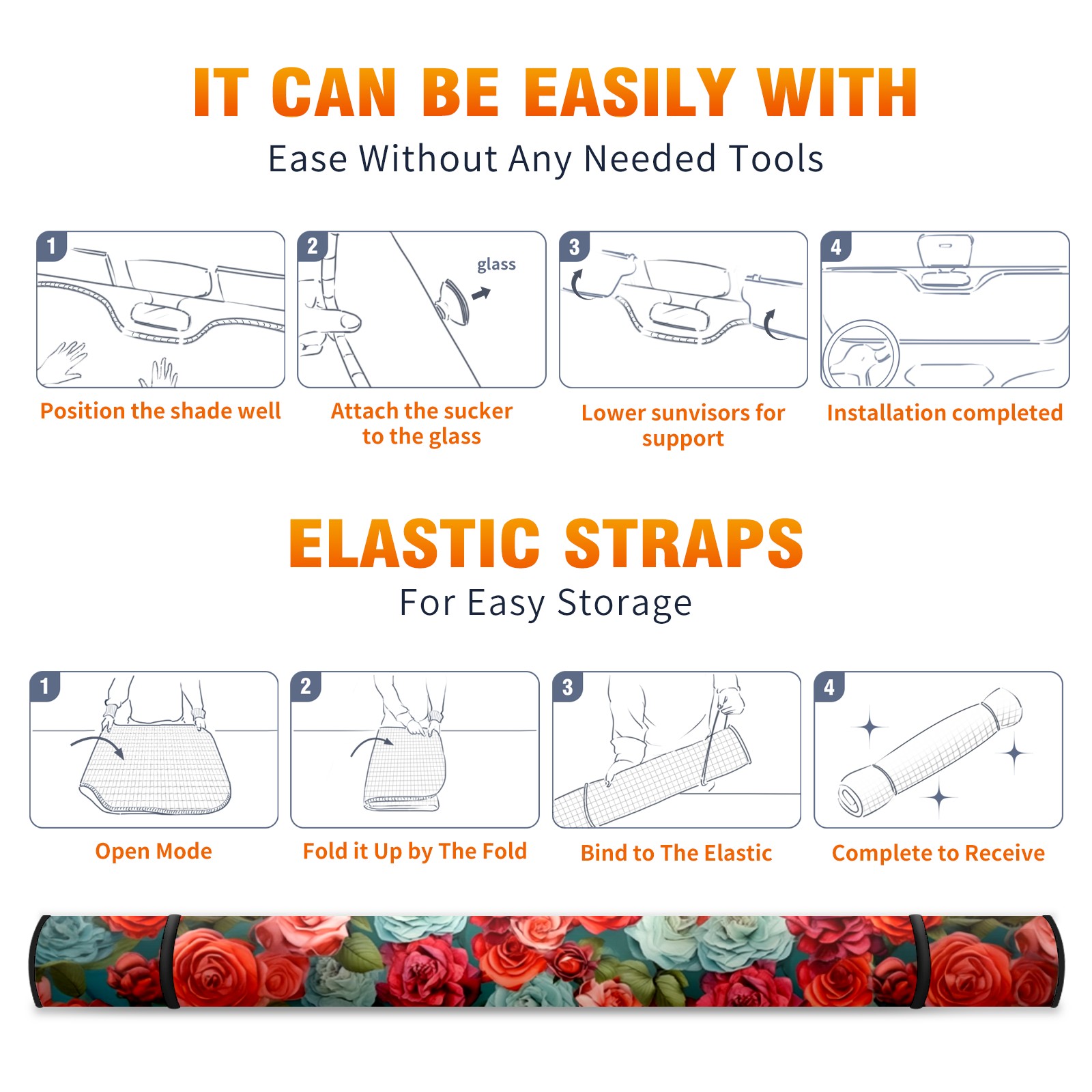 IT CAN BE EASILY WITH

Ease Without Any Needed Tools

1

Position the shade well

2

glass

Attach the sucker to the glass

3

Lower sunvisors for support

4

Installation completed

ELASTIC STRAPS

For Easy Storage

1

Open Mode

2

Fold it Up by The Fold

3

Bind to The Elastic

4

Complete to Receive