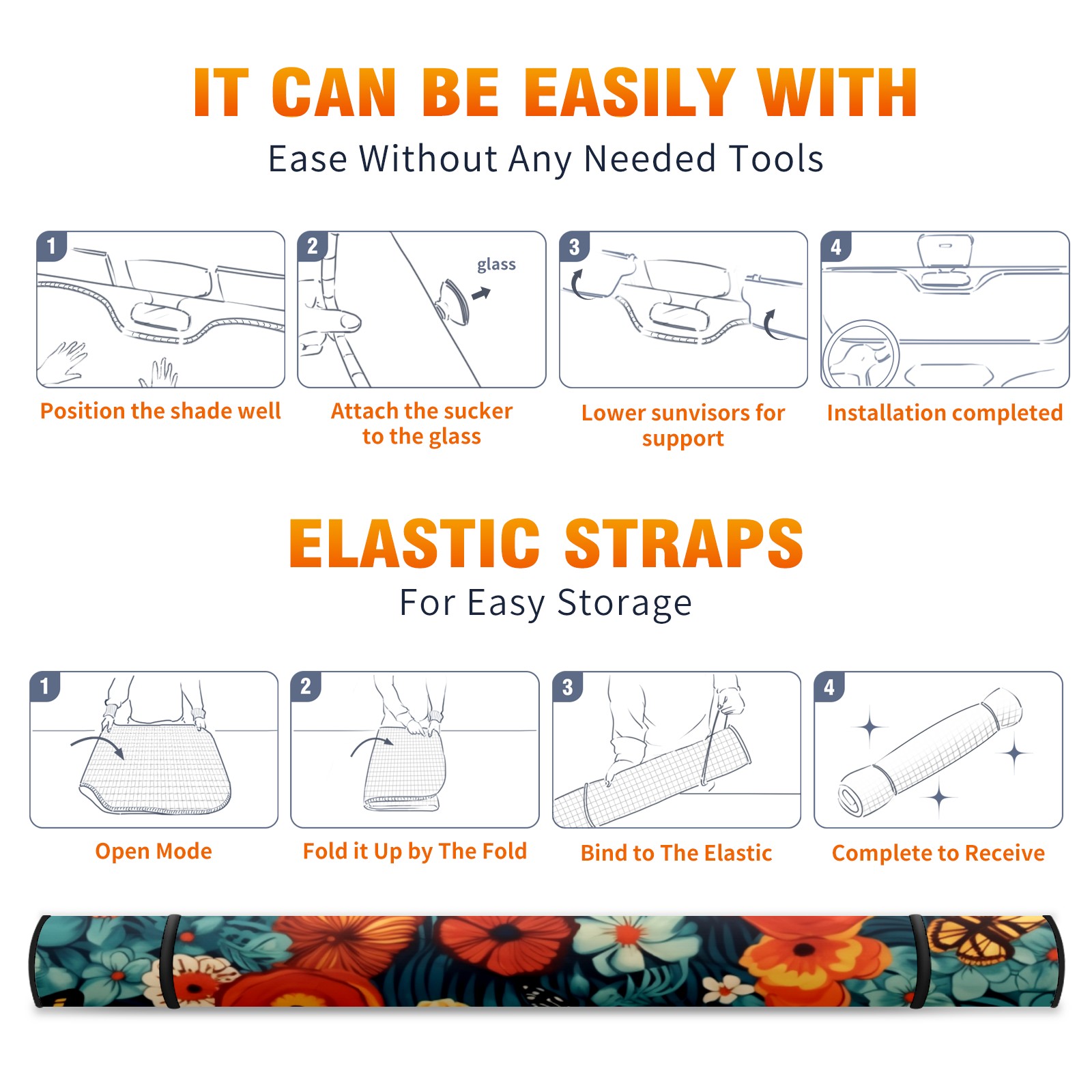 IT CAN BE EASILY WITH

Ease Without Any Needed Tools

1

Position the shade well

2

glass

Attach the sucker to the glass

3

Lower sunvisors for support

4

Installation completed

ELASTIC STRAPS

For Easy Storage

1

Open Mode

2

Fold it Up by The Fold

3

Bind to The Elastic

4

Complete to Receive