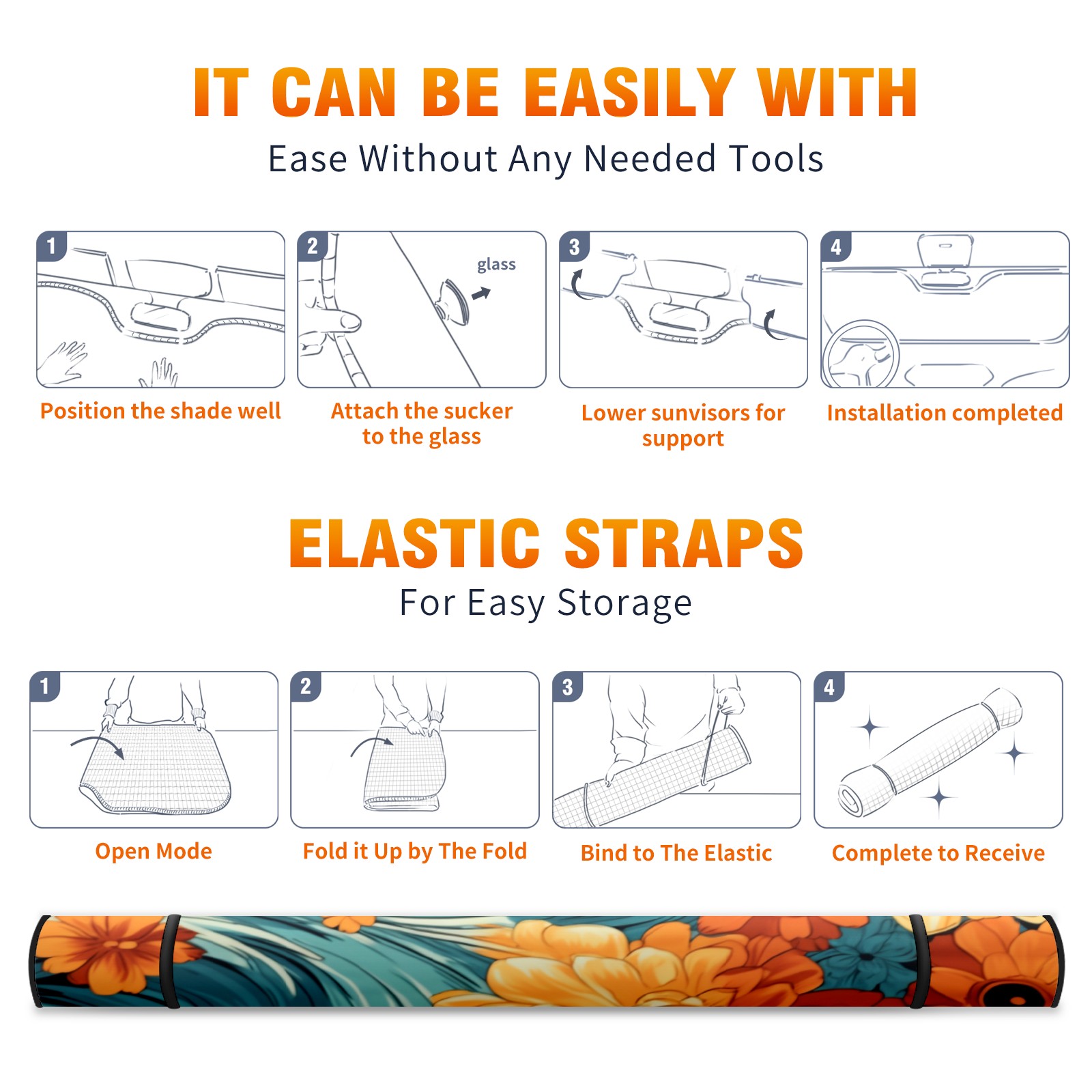 IT CAN BE EASILY WITH

Ease Without Any Needed Tools

1

Position the shade well

2

glass

Attach the sucker to the glass

3

Lower sunvisors for support

4

Installation completed

ELASTIC STRAPS

For Easy Storage

1

Open Mode

2

Fold it Up by The Fold

3

Bind to The Elastic

4

Complete to Receive