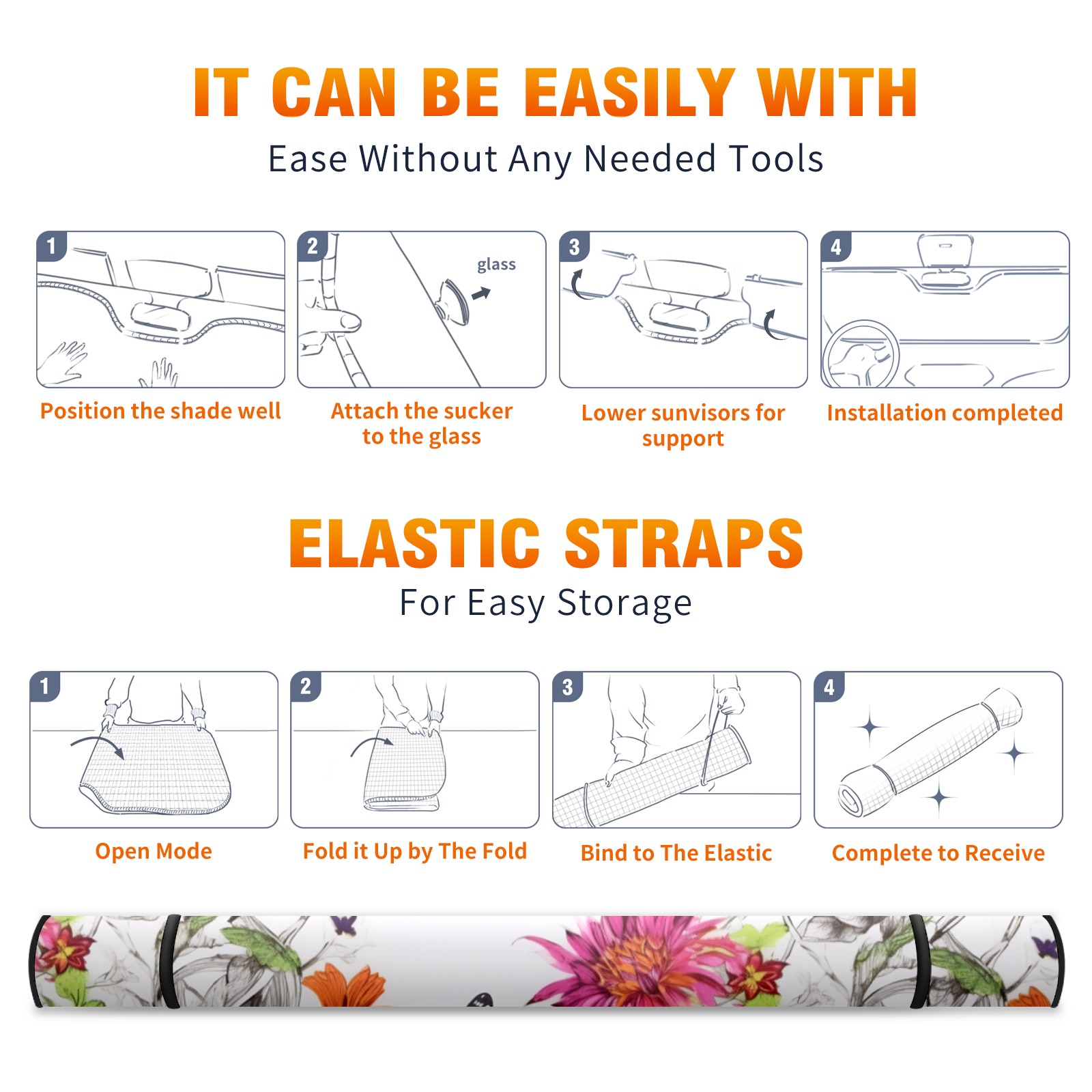 IT CAN BE EASILY WITH

Ease Without Any Needed Tools

1

Position the shade well

2

glass

Attach the sucker to the glass

3

Lower sunvisors for support

4

Installation completed

ELASTIC STRAPS

For Easy Storage

1

Open Mode

2

Fold it Up by The Fold

3

Bind to The Elastic

4

Complete to Receive