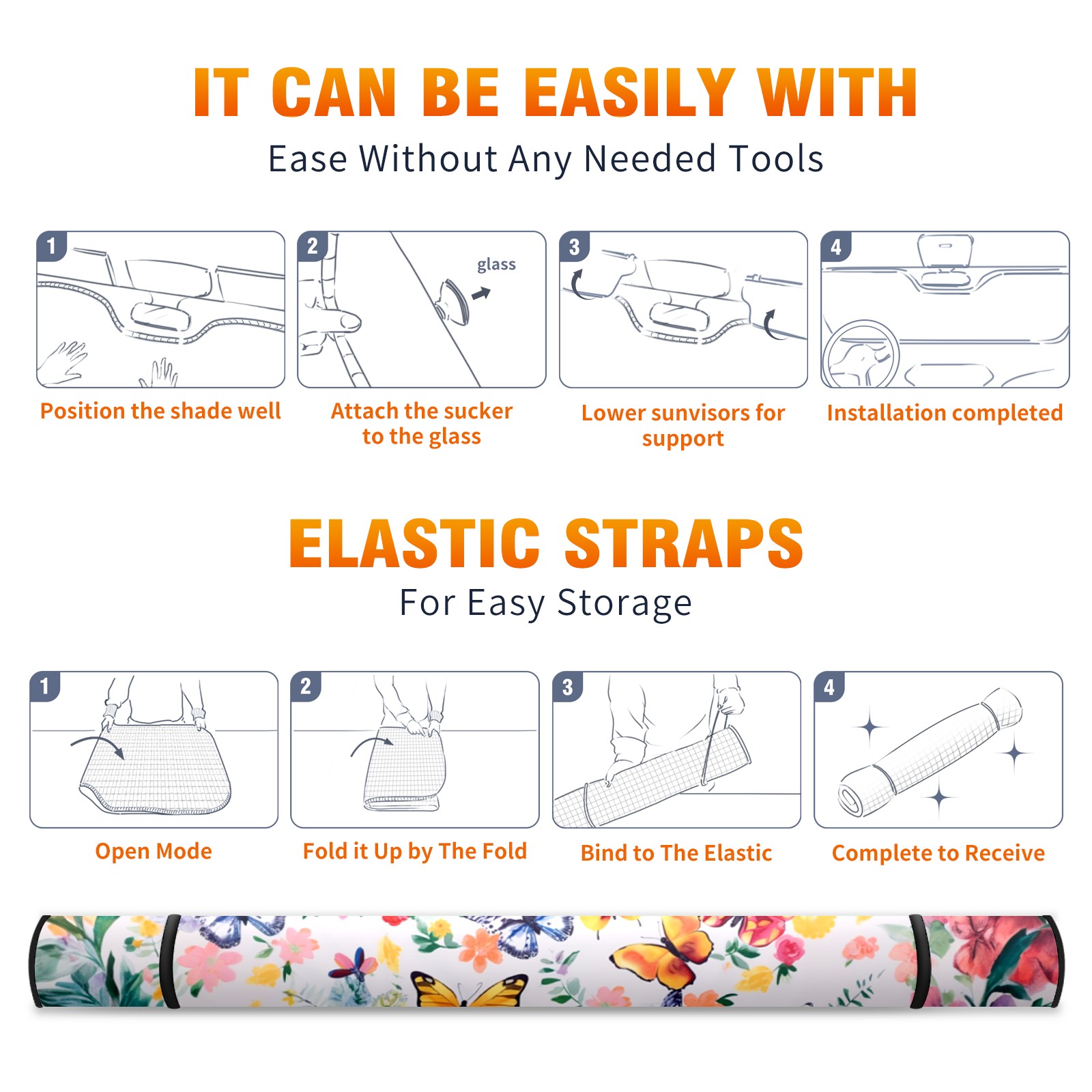 IT CAN BE EASILY WITH
Ease Without Any Needed Tools

1
Position the shade well

2
glass
Attach the sucker to the glass

3
Lower sunvisors for support

4
Installation completed

ELASTIC STRAPS
For Easy Storage

1
Open Mode

2
Fold it Up by The Fold

3
Bind to The Elastic

4
Complete to Receive