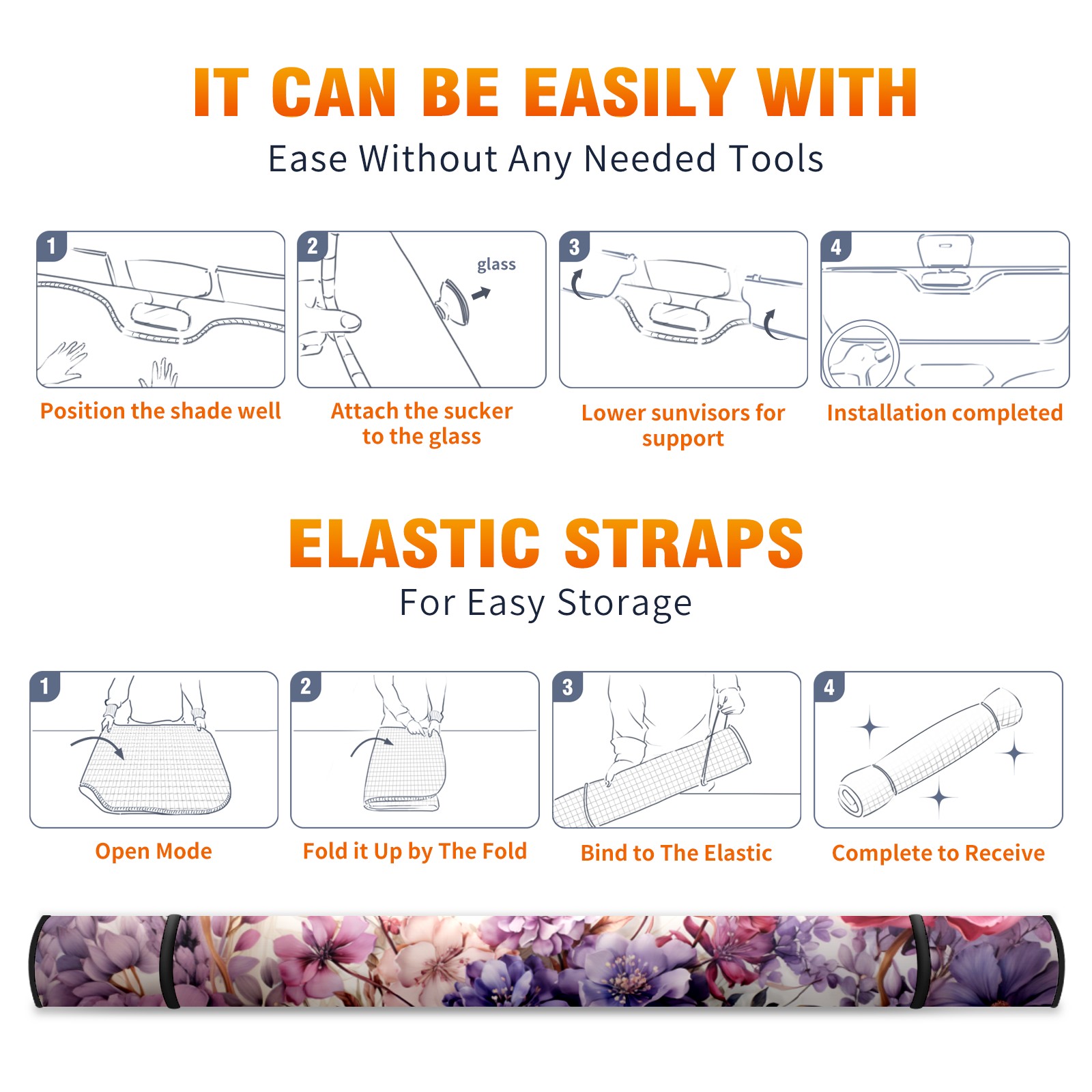 IT CAN BE EASILY WITH

Ease Without Any Needed Tools

1
Position the shade well

2
glass
Attach the sucker to the glass

3
Lower sunvisors for support

4
Installation completed

ELASTIC STRAPS

For Easy Storage

1
Open Mode

2
Fold it Up by The Fold

3
Bind to The Elastic

4
Complete to Receive