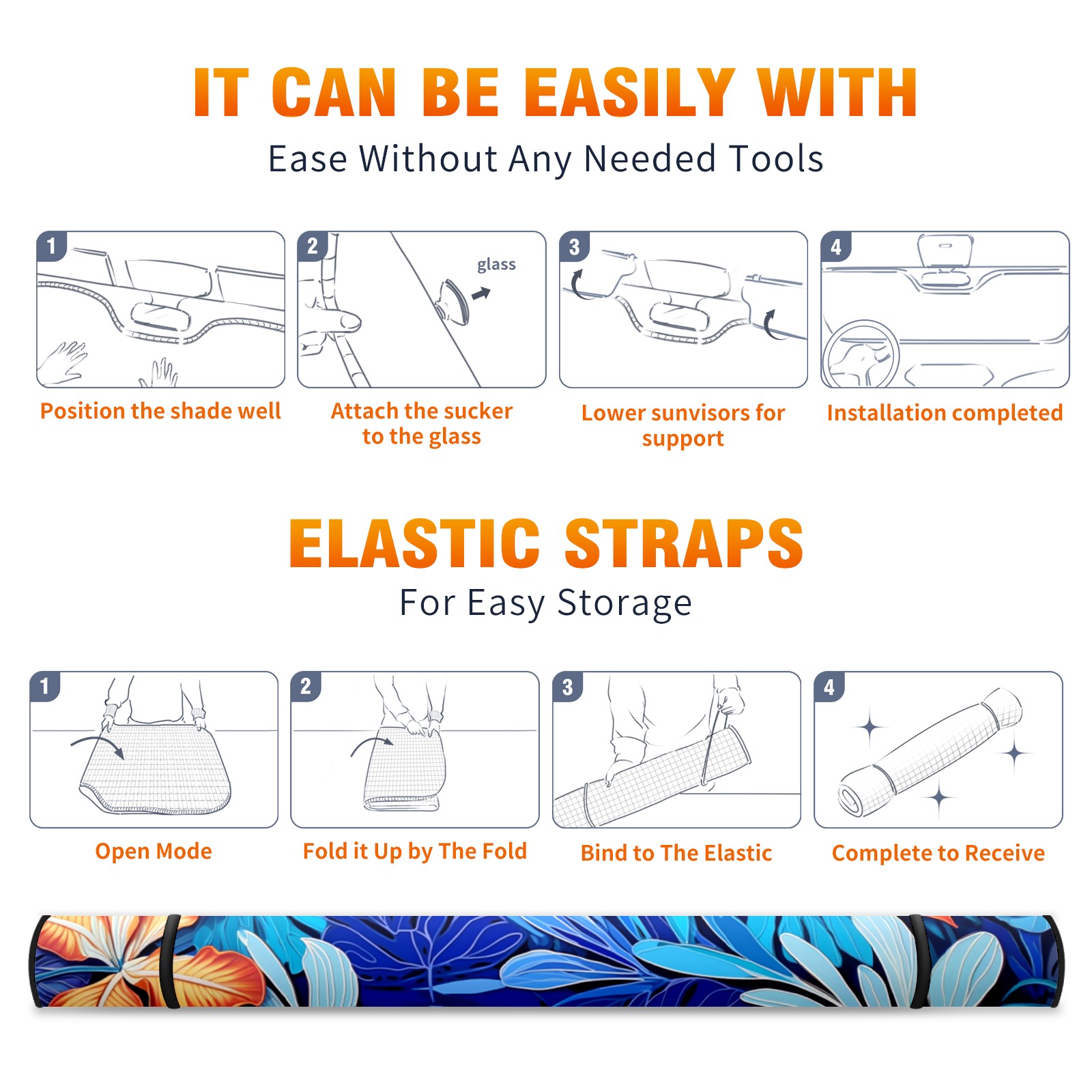 IT CAN BE EASILY WITH
Ease Without Any Needed Tools

1
Position the shade well

2
glass
Attach the sucker to the glass

3
Lower sunvisors for support

4
Installation completed

ELASTIC STRAPS
For Easy Storage

1
Open Mode

2
Fold it Up by The Fold

3
Bind to The Elastic

4
Complete to Receive