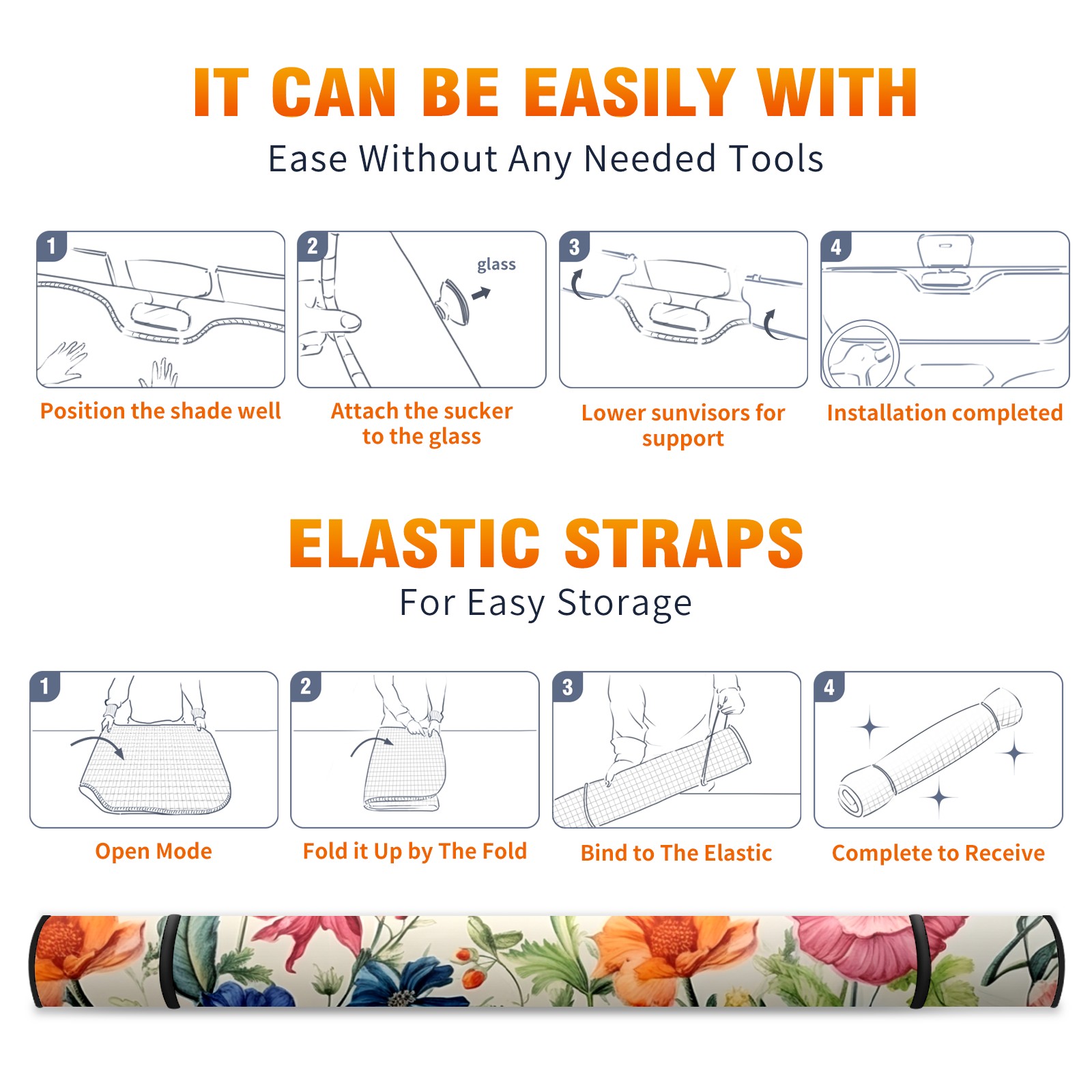 IT CAN BE EASILY WITH
Ease Without Any Needed Tools

1
Position the shade well

2
glass
Attach the sucker to the glass

3
Lower sunvisors for support

4
Installation completed

ELASTIC STRAPS
For Easy Storage

1
Open Mode

2
Fold it Up by The Fold

3
Bind to The Elastic

4
Complete to Receive