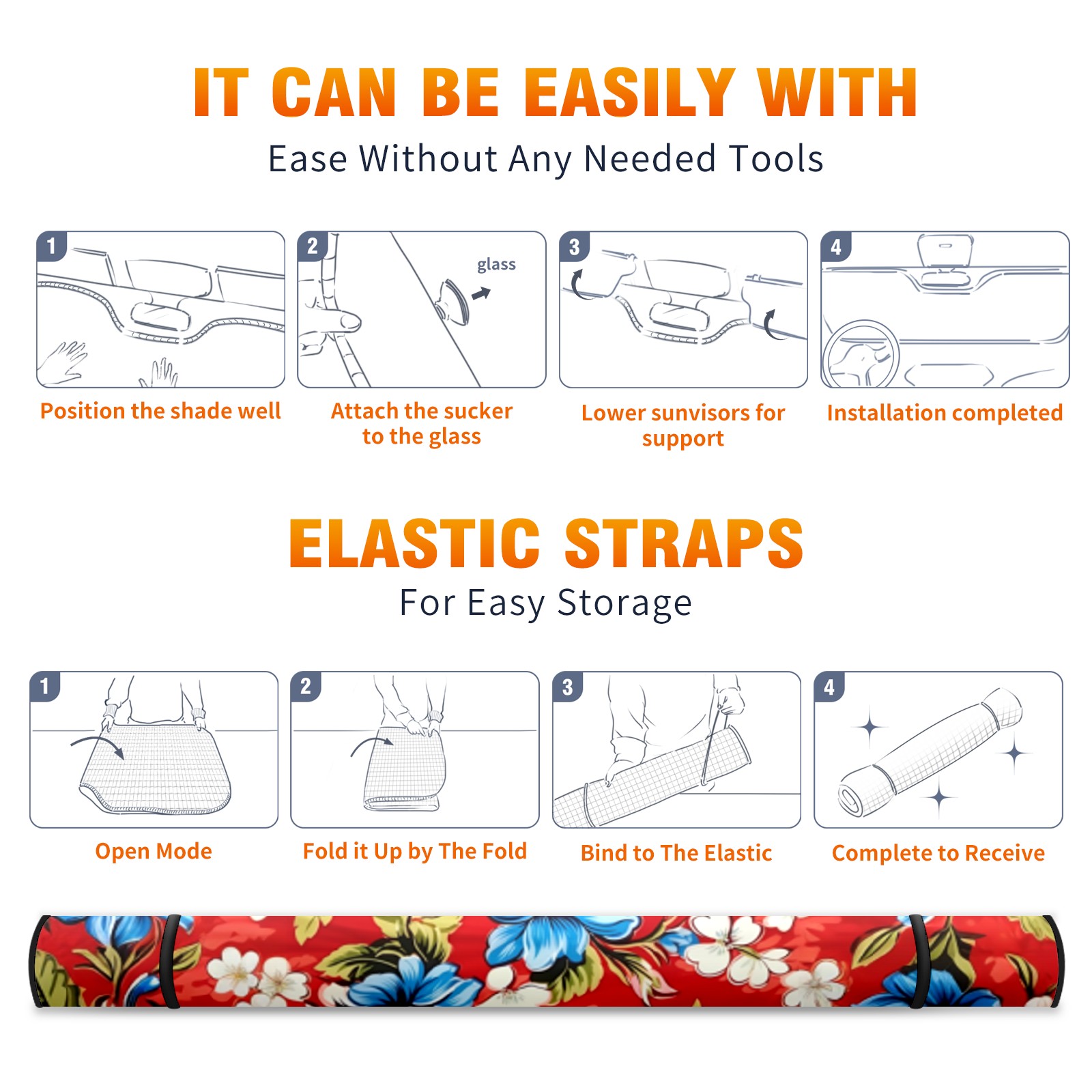 IT CAN BE EASILY WITH

Ease Without Any Needed Tools

1

Position the shade well

2

glass

Attach the sucker to the glass

3

Lower sunvisors for support

4

Installation completed

ELASTIC STRAPS

For Easy Storage

1

Open Mode

2

Fold it Up by The Fold

3

Bind to The Elastic

4

Complete to Receive