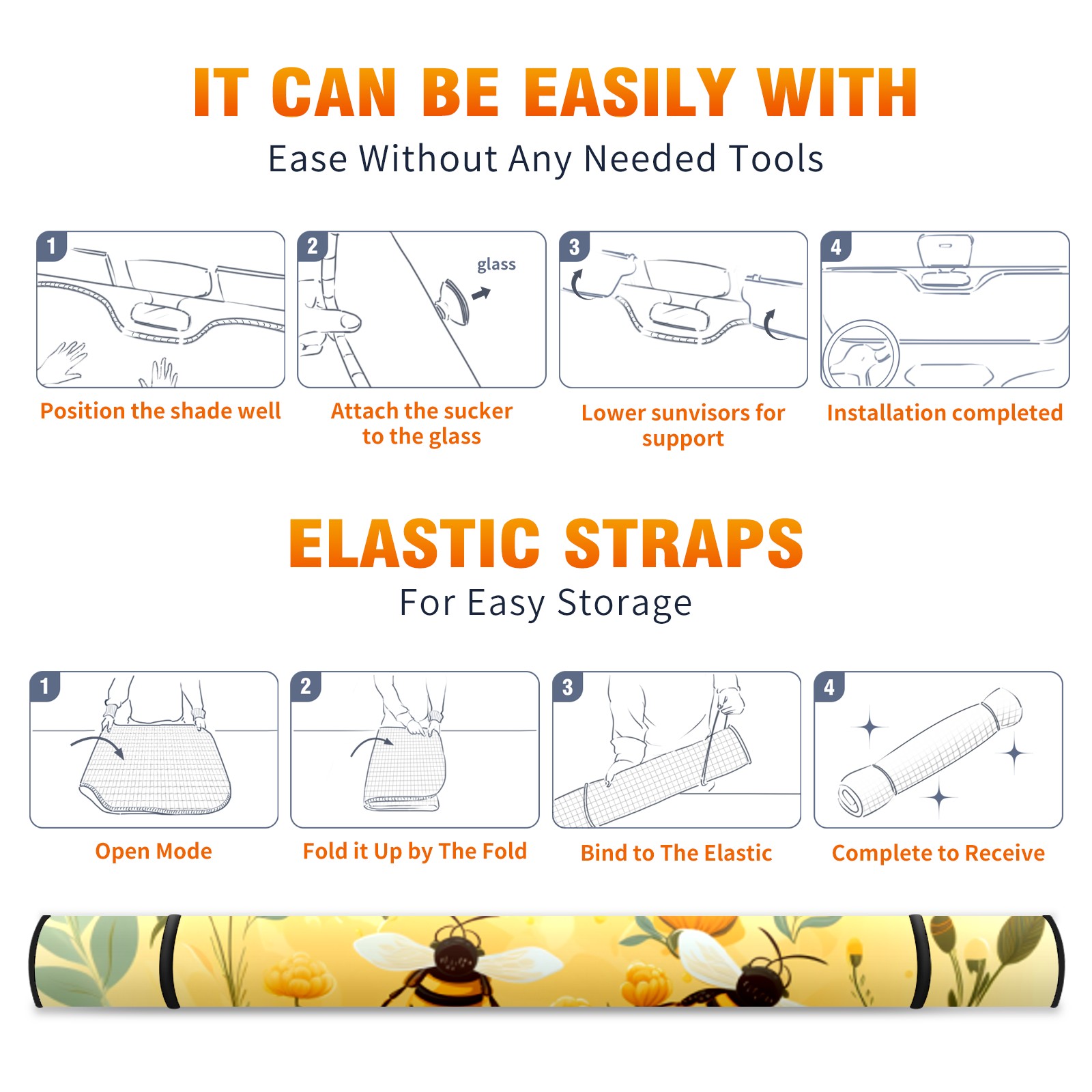 IT CAN BE EASILY WITH

Ease Without Any Needed Tools

1

Position the shade well

2

glass

Attach the sucker to the glass

3

Lower sunvisors for support

4

Installation completed

ELASTIC STRAPS

For Easy Storage

1

Open Mode

2

Fold it Up by The Fold

3

Bind to The Elastic

4

Complete to Receive