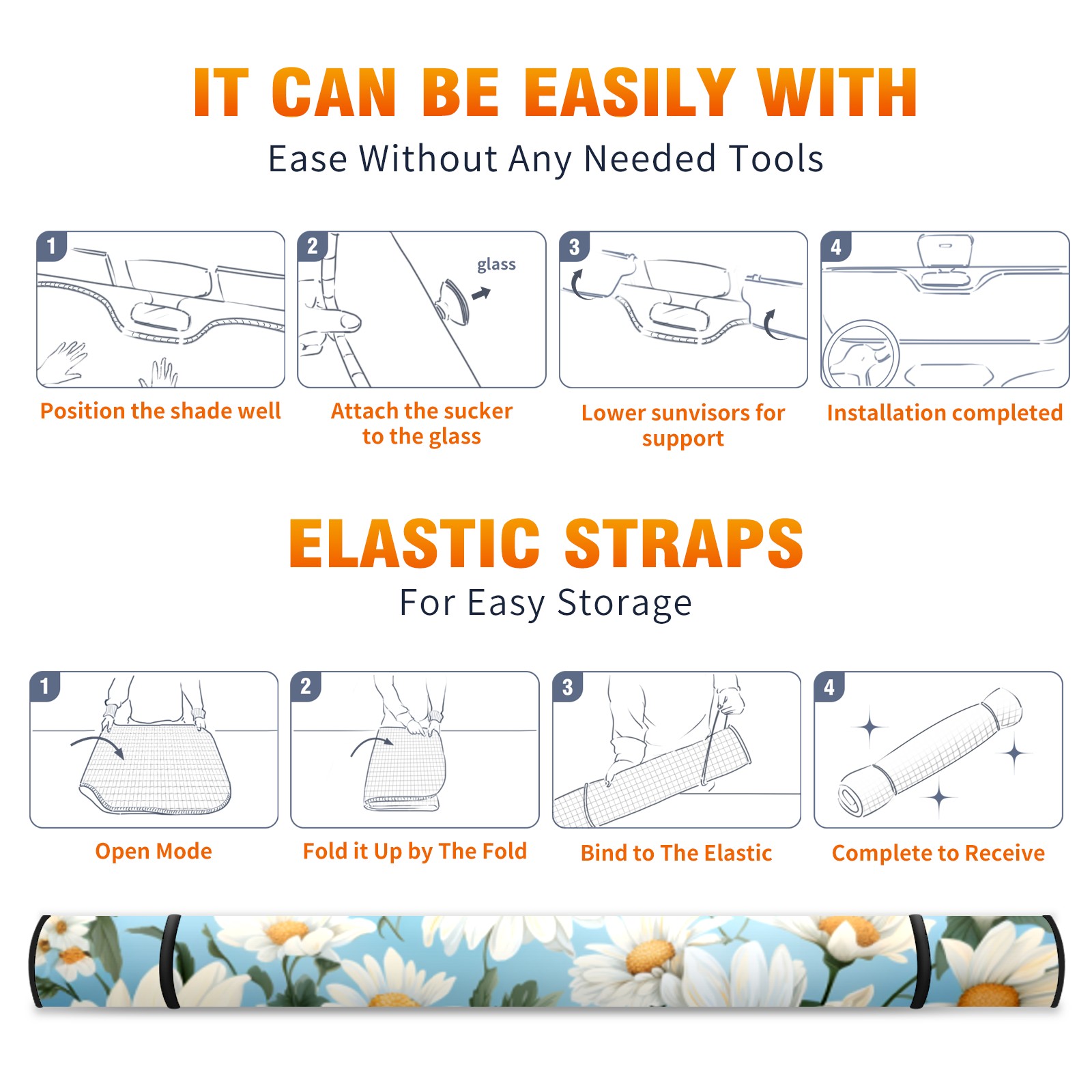 IT CAN BE EASILY WITH

Ease Without Any Needed Tools

1

Position the shade well

2

glass

Attach the sucker to the glass

3

Lower sunvisors for support

4

Installation completed

ELASTIC STRAPS

For Easy Storage

1

Open Mode

2

Fold it Up by The Fold

3

Bind to The Elastic

4

Complete to Receive