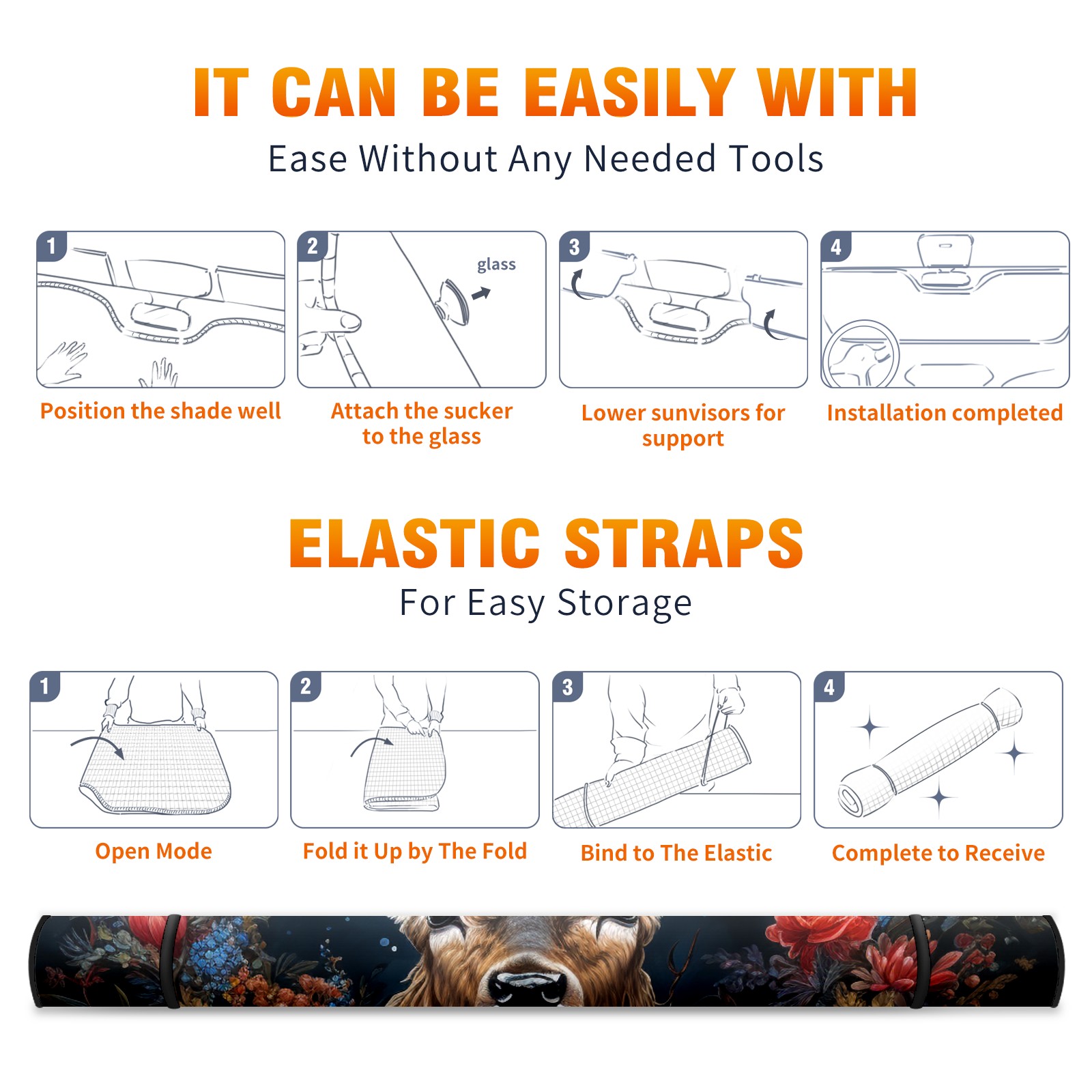 IT CAN BE EASILY WITH

Ease Without Any Needed Tools

1

Position the shade well

2

glass

Attach the sucker to the glass

3

Lower sunvisors for support

4

Installation completed

ELASTIC STRAPS

For Easy Storage

1

Open Mode

2

Fold it Up by The Fold

3

Bind to The Elastic

4

Complete to Receive