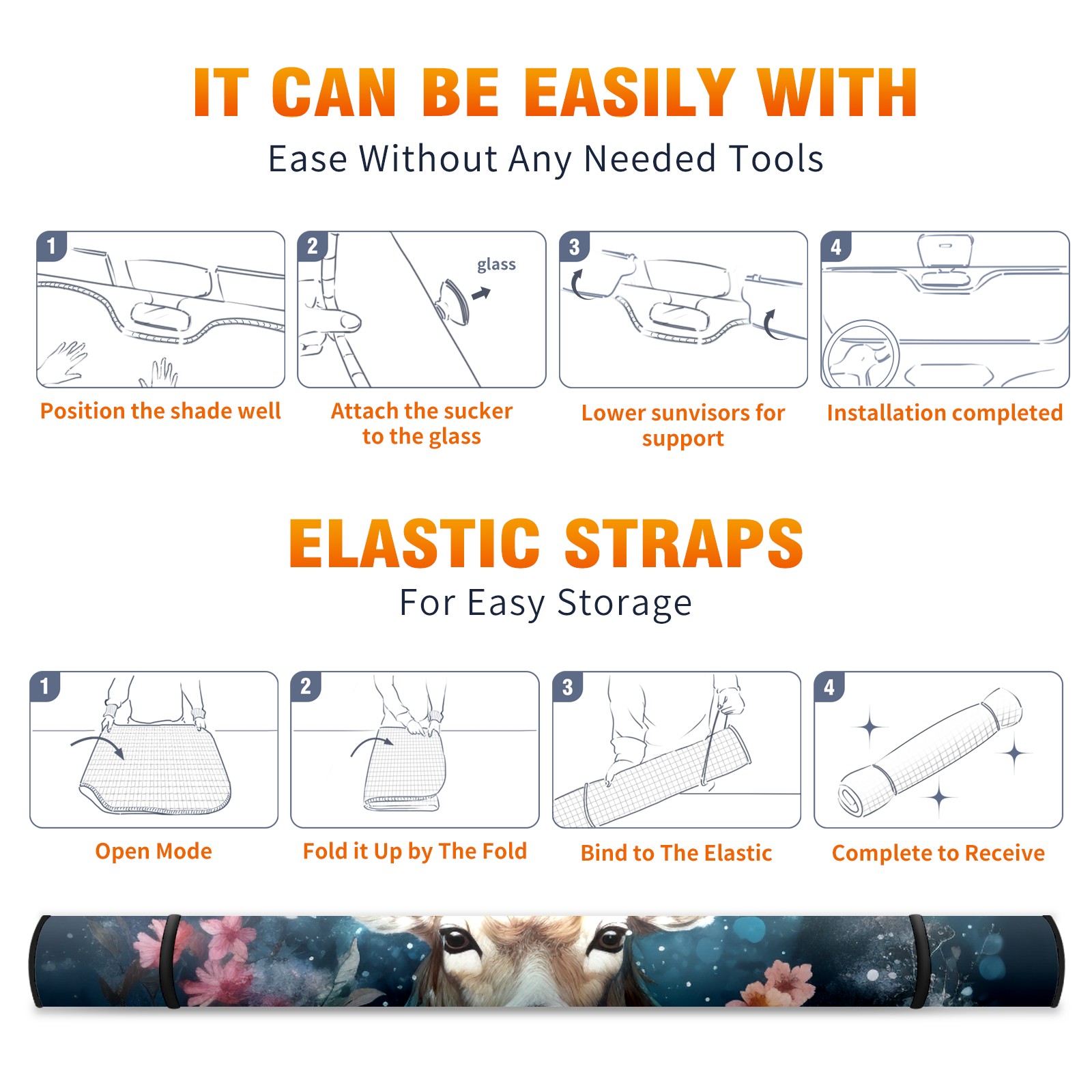 IT CAN BE EASILY WITH
Ease Without Any Needed Tools

1
Position the shade well

2
glass
Attach the sucker to the glass

3
Lower sunvisors for support

4
Installation completed

ELASTIC STRAPS
For Easy Storage

1
Open Mode

2
Fold it Up by The Fold

3
Bind to The Elastic

4
Complete to Receive