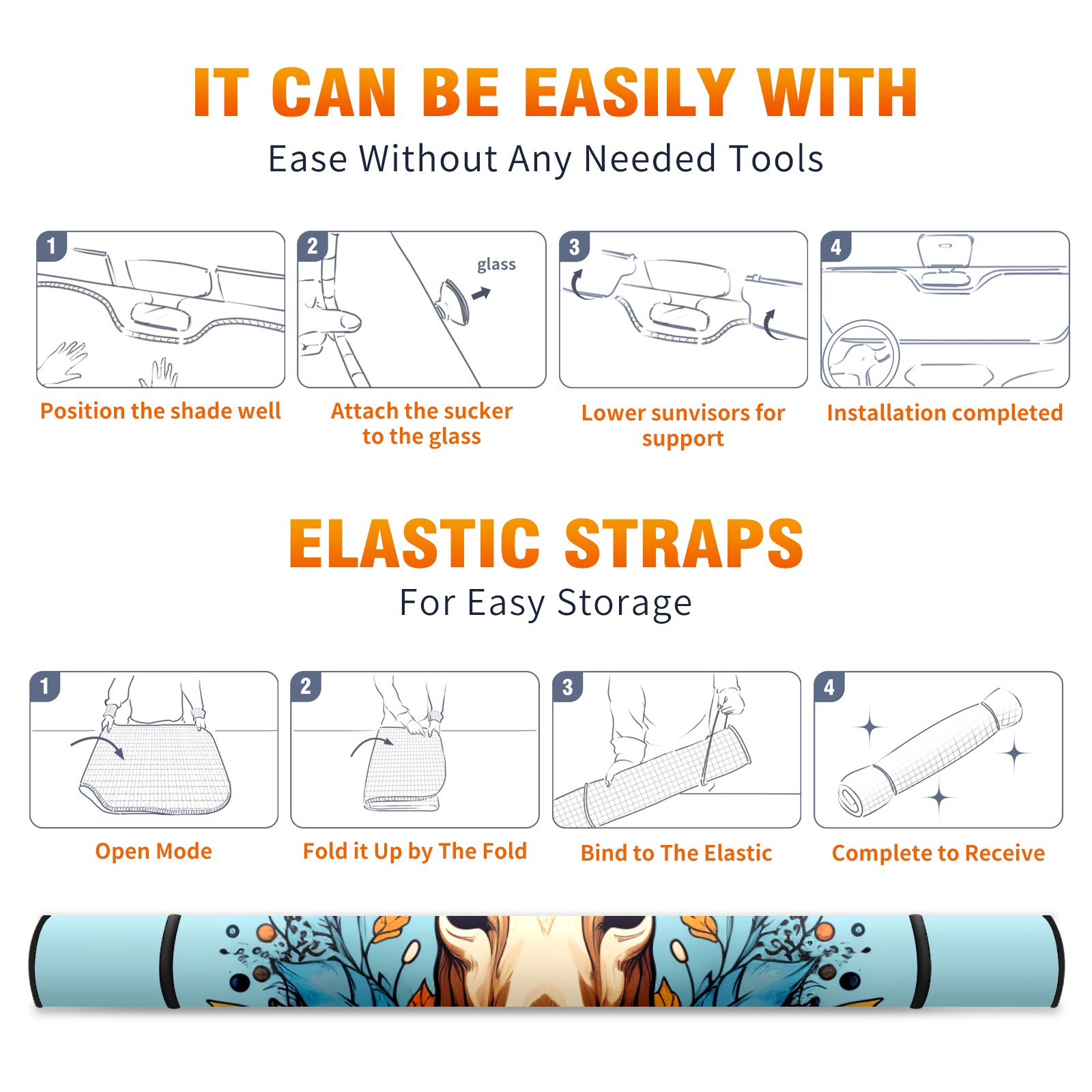 IT CAN BE EASILY WITH

Ease Without Any Needed Tools

1

Position the shade well

2

glass

Attach the sucker to the glass

3

Lower sunvisors for support

4

Installation completed

ELASTIC STRAPS

For Easy Storage

1

Open Mode

2

Fold it Up by The Fold

3

Bind to The Elastic

4

Complete to Receive