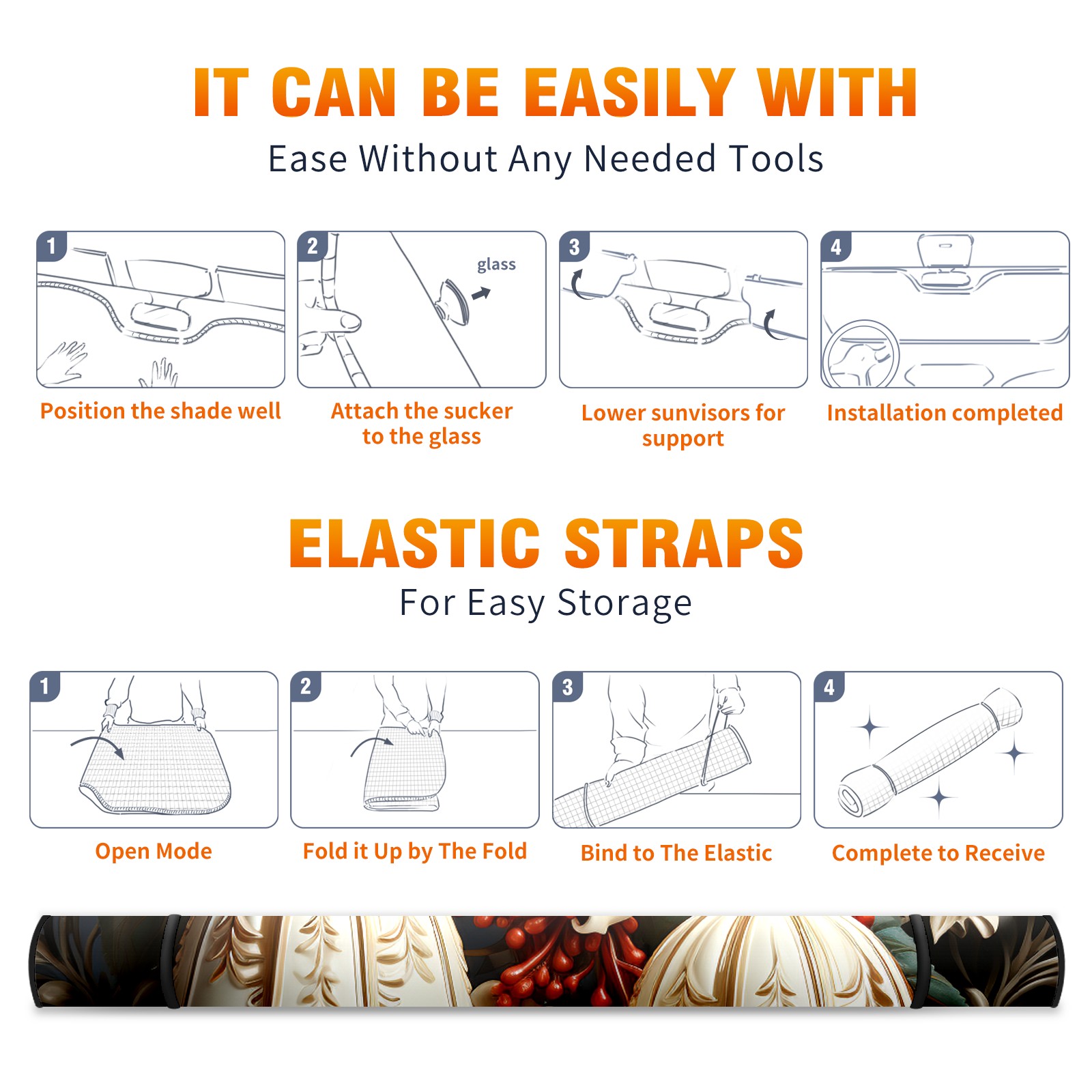 IT CAN BE EASILY WITH

Ease Without Any Needed Tools

1

Position the shade well

2

glass

Attach the sucker to the glass

3

Lower sunvisors for support

4

Installation completed

ELASTIC STRAPS

For Easy Storage

1

Open Mode

2

Fold it Up by The Fold

3

Bind to The Elastic

4

Complete to Receive