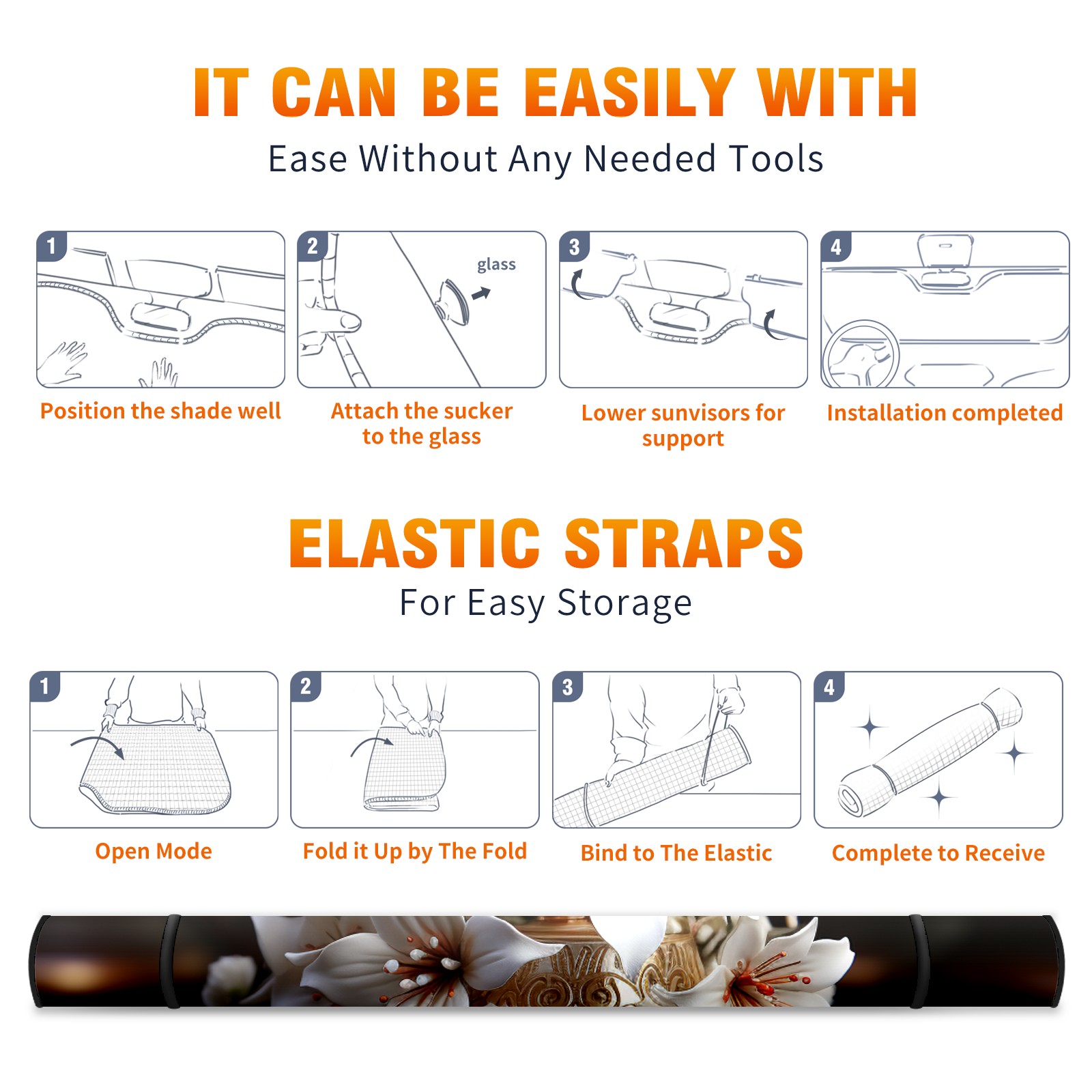 IT CAN BE EASILY WITH

Ease Without Any Needed Tools

1

Position the shade well

2

glass

Attach the sucker to the glass

3

Lower sunvisors for support

4

Installation completed

ELASTIC STRAPS

For Easy Storage

1

Open Mode

2

Fold it Up by The Fold

3

Bind to The Elastic

4

Complete to Receive