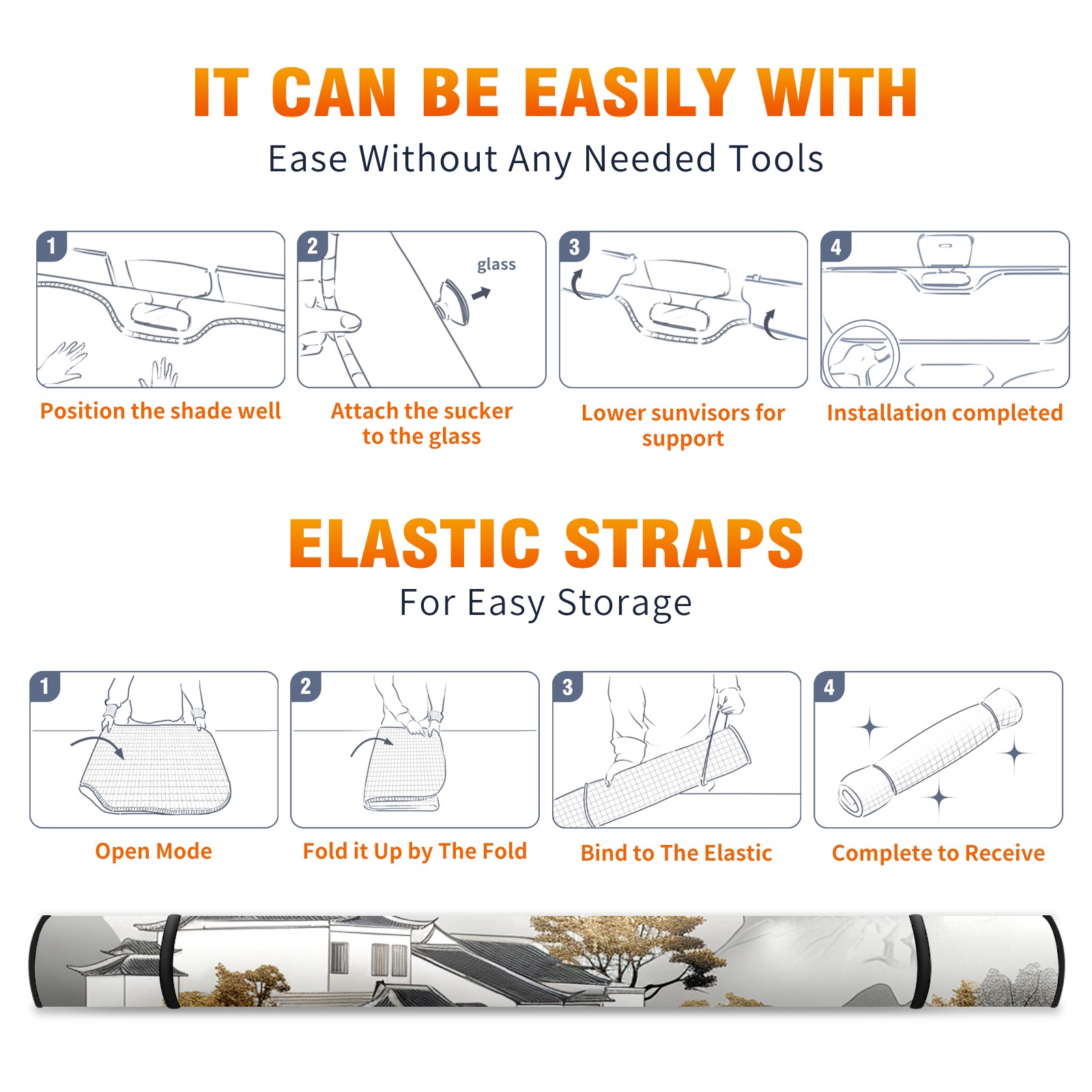 IT CAN BE EASILY WITH

Ease Without Any Needed Tools

1

Position the shade well

2

glass

Attach the sucker to the glass

3

Lower sunvisors for support

4

Installation completed

ELASTIC STRAPS

For Easy Storage

1

Open Mode

2

Fold it Up by The Fold

3

Bind to The Elastic

4

Complete to Receive