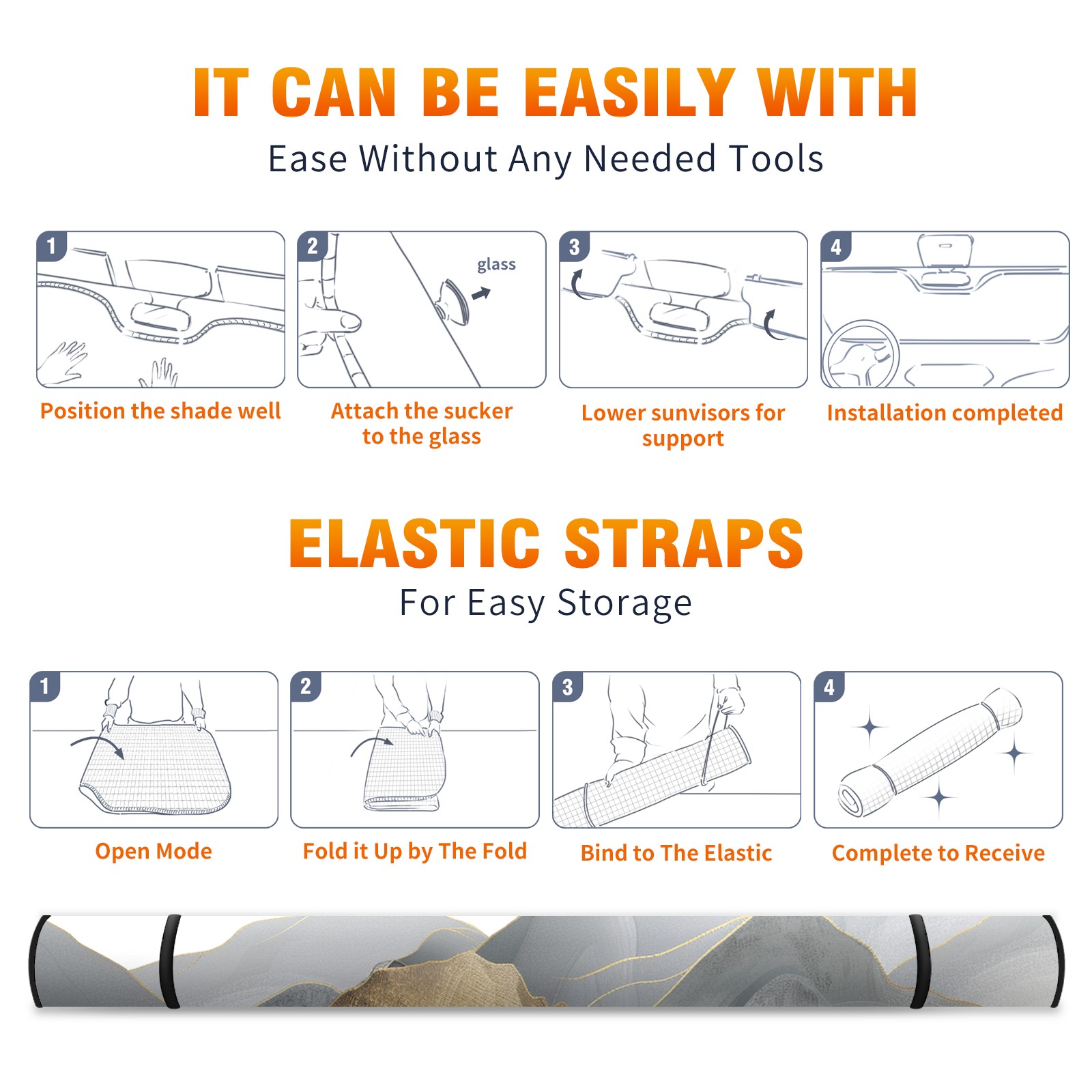 IT CAN BE EASILY WITH

Ease Without Any Needed Tools

1

Position the shade well

2

glass

Attach the sucker to the glass

3

Lower sunvisors for support

4

Installation completed

ELASTIC STRAPS

For Easy Storage

1

Open Mode

2

Fold it Up by The Fold

3

Bind to The Elastic

4

Complete to Receive