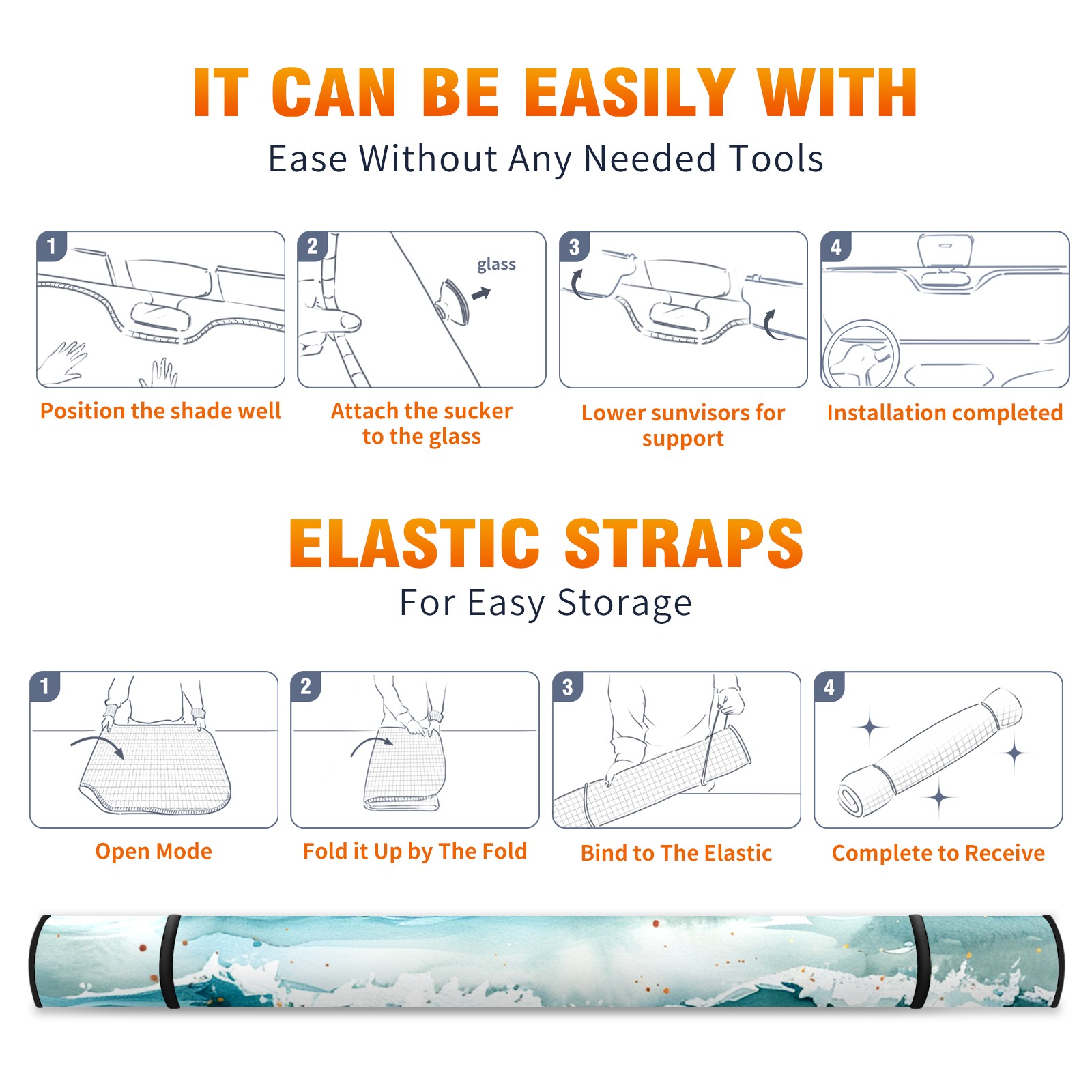 IT CAN BE EASILY WITH
Ease Without Any Needed Tools

1
Position the shade well

2
glass
Attach the sucker to the glass

3
Lower sunvisors for support

4
Installation completed

ELASTIC STRAPS
For Easy Storage

1
Open Mode

2
Fold it Up by The Fold

3
Bind to The Elastic

4
Complete to Receive