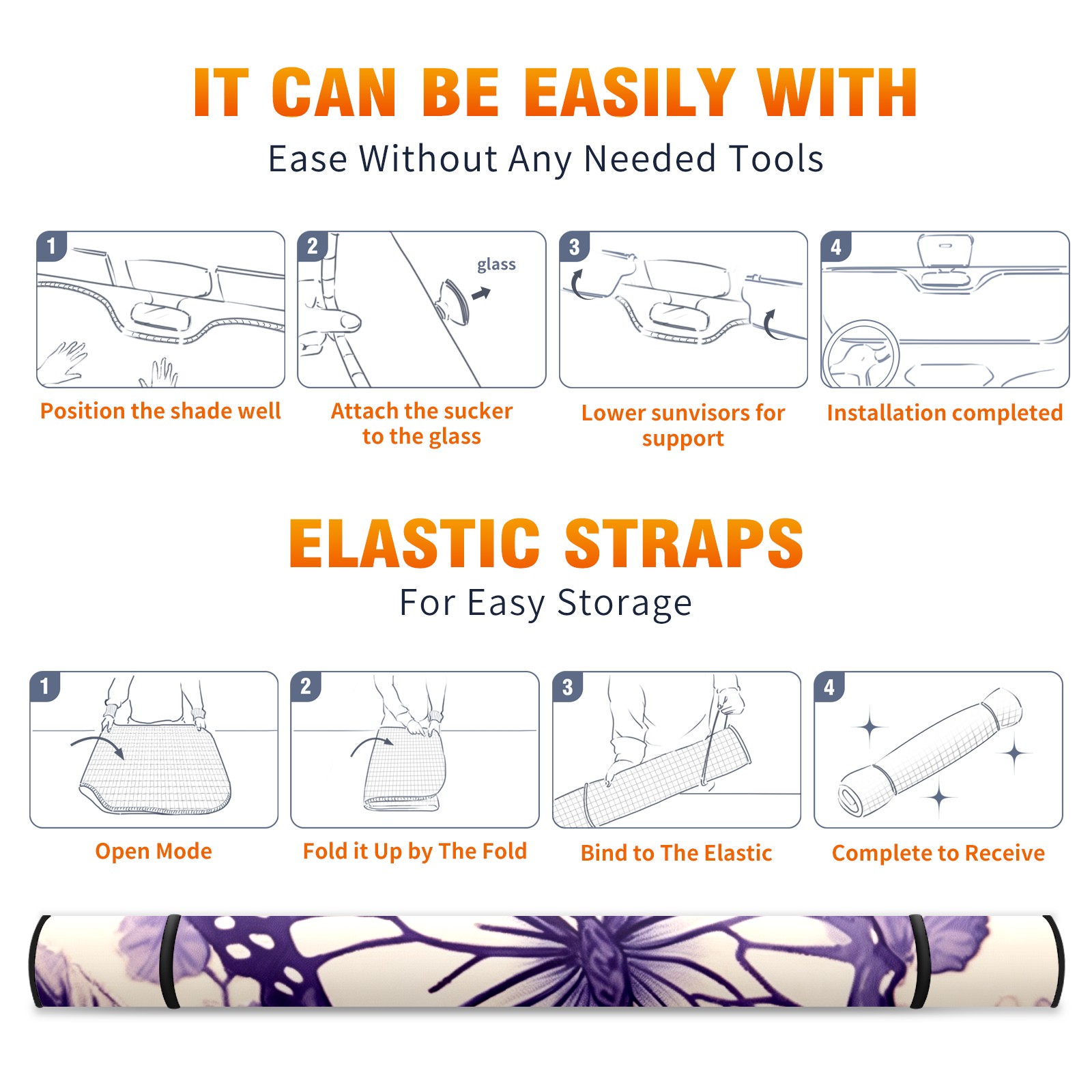 IT CAN BE EASILY WITH
Ease Without Any Needed Tools

1
Position the shade well

2
glass
Attach the sucker to the glass

3
Lower sunvisors for support

4
Installation completed

ELASTIC STRAPS
For Easy Storage

1
Open Mode

2
Fold it Up by The Fold

3
Bind to The Elastic

4
Complete to Receive