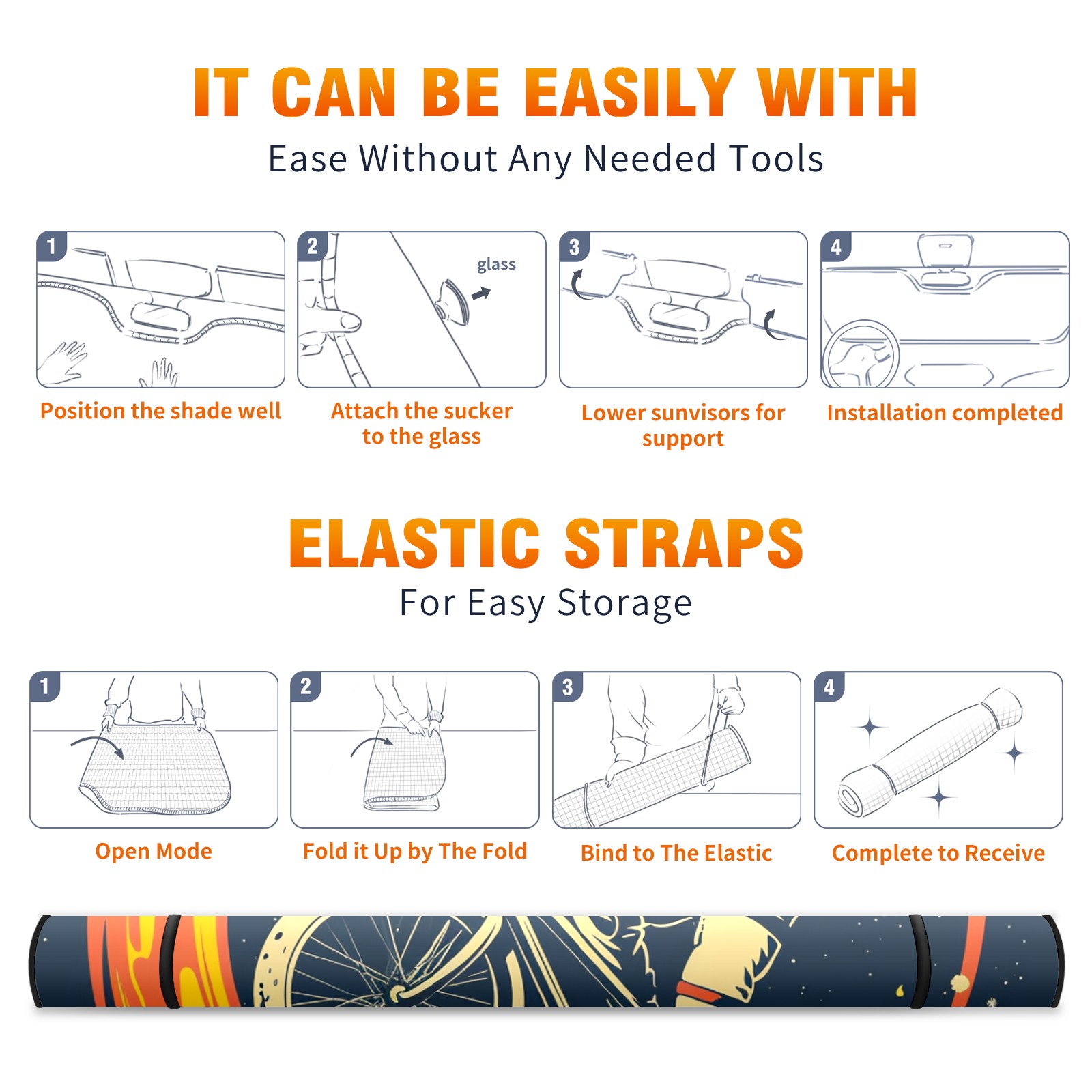 IT CAN BE EASILY WITH
Ease Without Any Needed Tools

1
Position the shade well

2
glass
Attach the sucker to the glass

3
Lower sunvisors for support

4
Installation completed

ELASTIC STRAPS
For Easy Storage

1
Open Mode

2
Fold it Up by The Fold

3
Bind to The Elastic

4
Complete to Receive