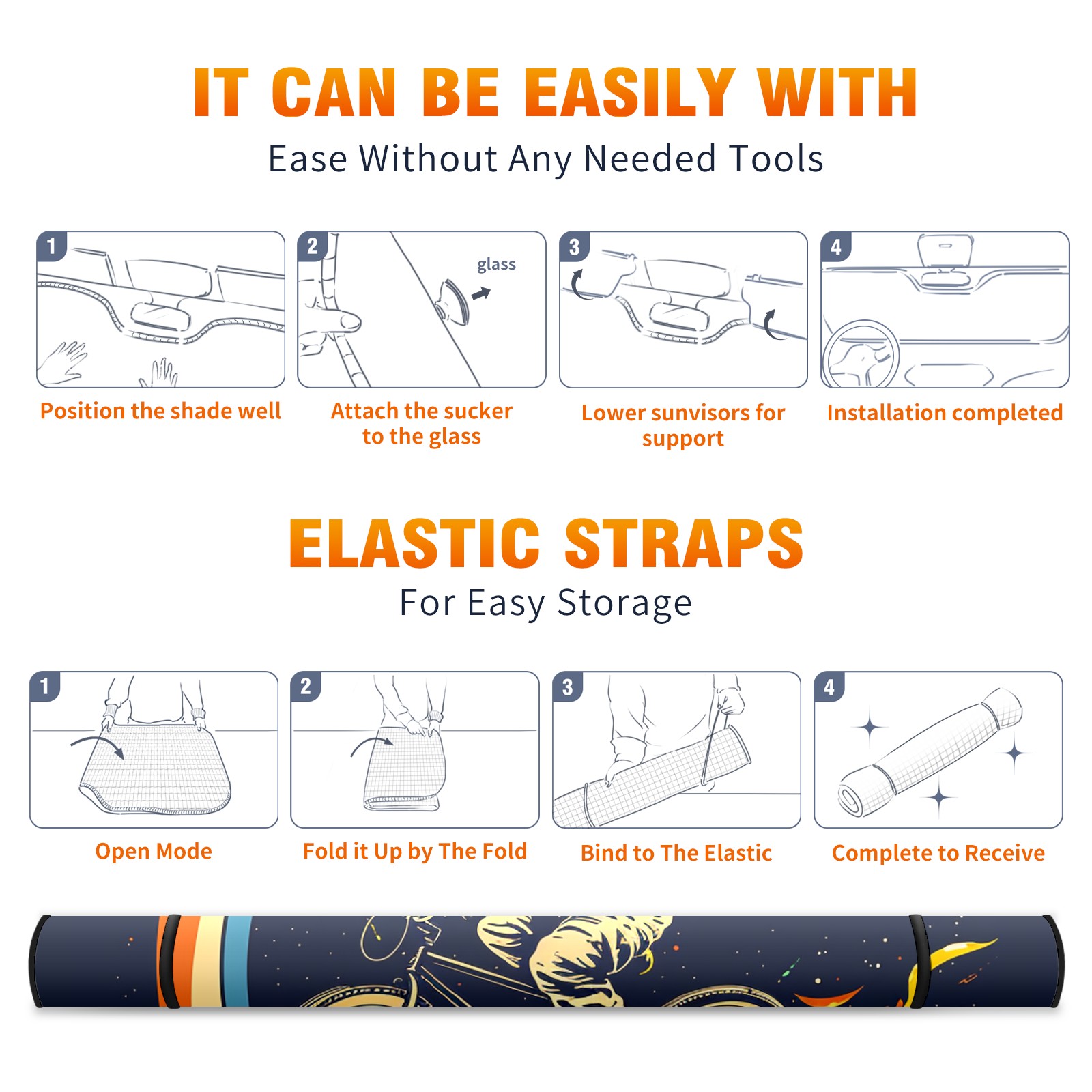 IT CAN BE EASILY WITH

Ease Without Any Needed Tools

1

Position the shade well

2

glass

Attach the sucker to the glass

3

Lower sunvisors for support

4

Installation completed

ELASTIC STRAPS

For Easy Storage

1

Open Mode

2

Fold it Up by The Fold

3

Bind to The Elastic

4

Complete to Receive