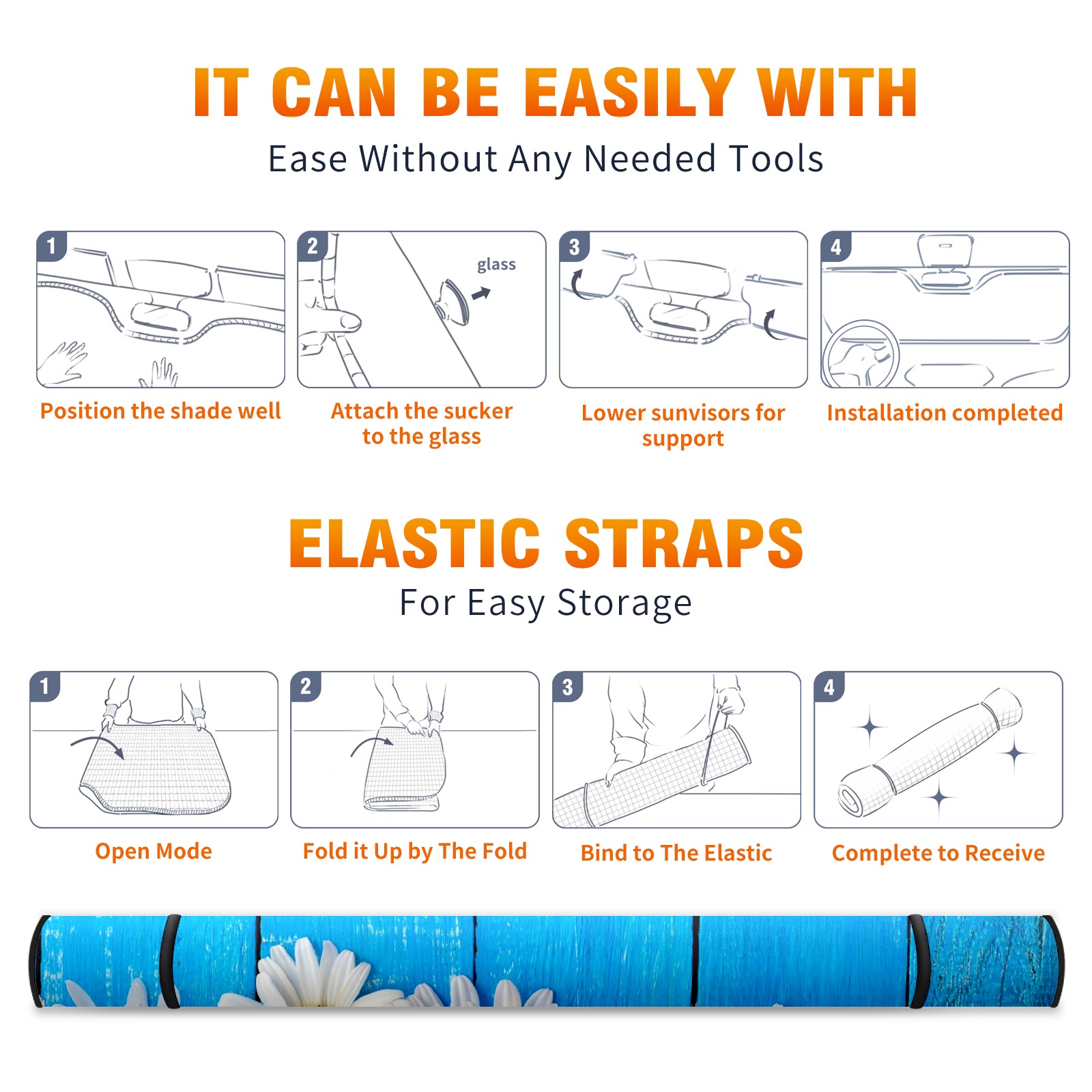 IT CAN BE EASILY WITH
Ease Without Any Needed Tools

1
Position the shade well

2
glass
Attach the sucker to the glass

3
Lower sunvisors for support

4
Installation completed

ELASTIC STRAPS
For Easy Storage

1
Open Mode

2
Fold it Up by The Fold

3
Bind to The Elastic

4
Complete to Receive