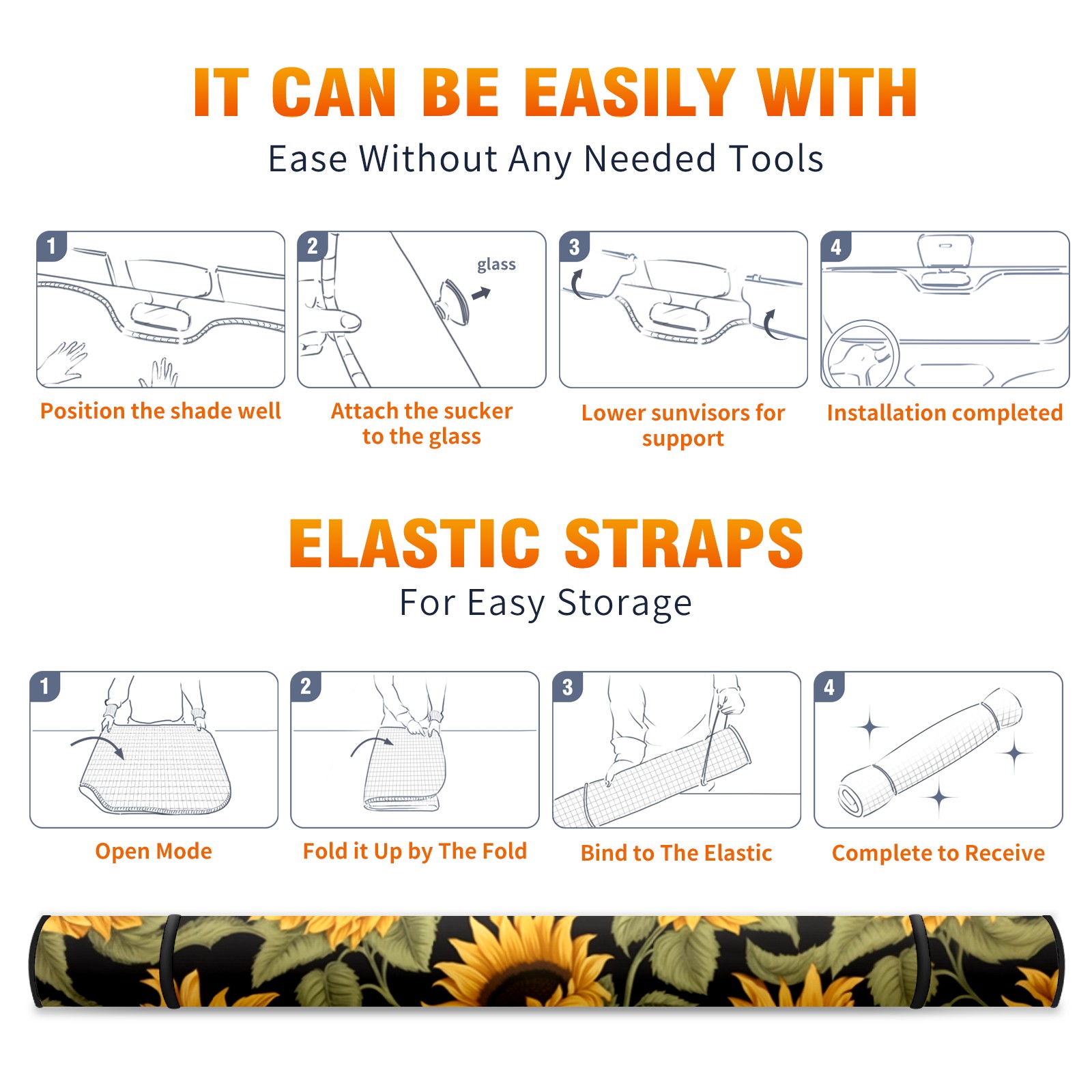 IT CAN BE EASILY WITH

Ease Without Any Needed Tools

1

Position the shade well

2

glass

Attach the sucker to the glass

3

Lower sunvisors for support

4

Installation completed

ELASTIC STRAPS

For Easy Storage

1

Open Mode

2

Fold it Up by The Fold

3

Bind to The Elastic

4

Complete to Receive