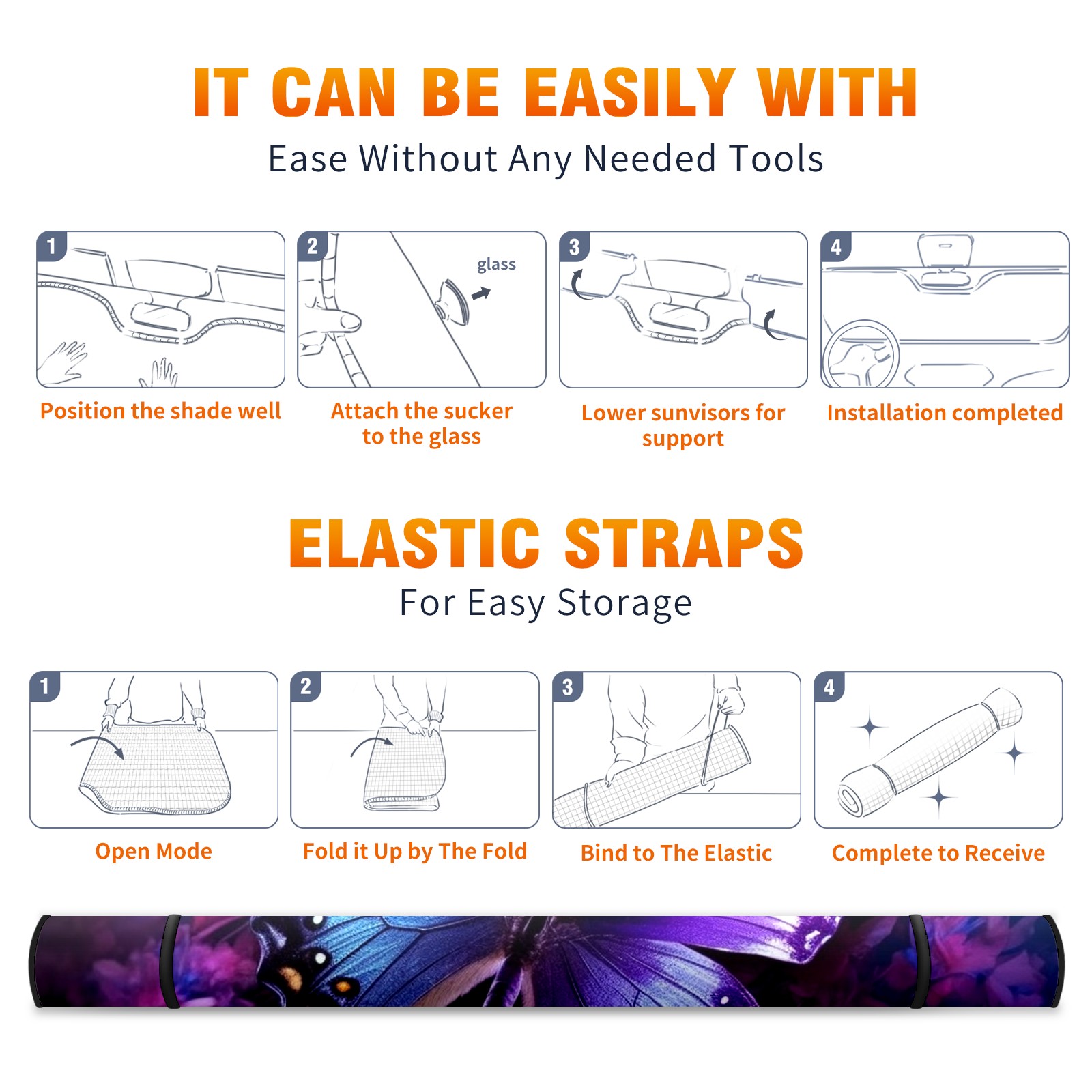 IT CAN BE EASILY WITH
Ease Without Any Needed Tools

1
Position the shade well

2
glass
Attach the sucker to the glass

3
Lower sunvisors for support

4
Installation completed

ELASTIC STRAPS
For Easy Storage

1
Open Mode

2
Fold it Up by The Fold

3
Bind to The Elastic

4
Complete to Receive