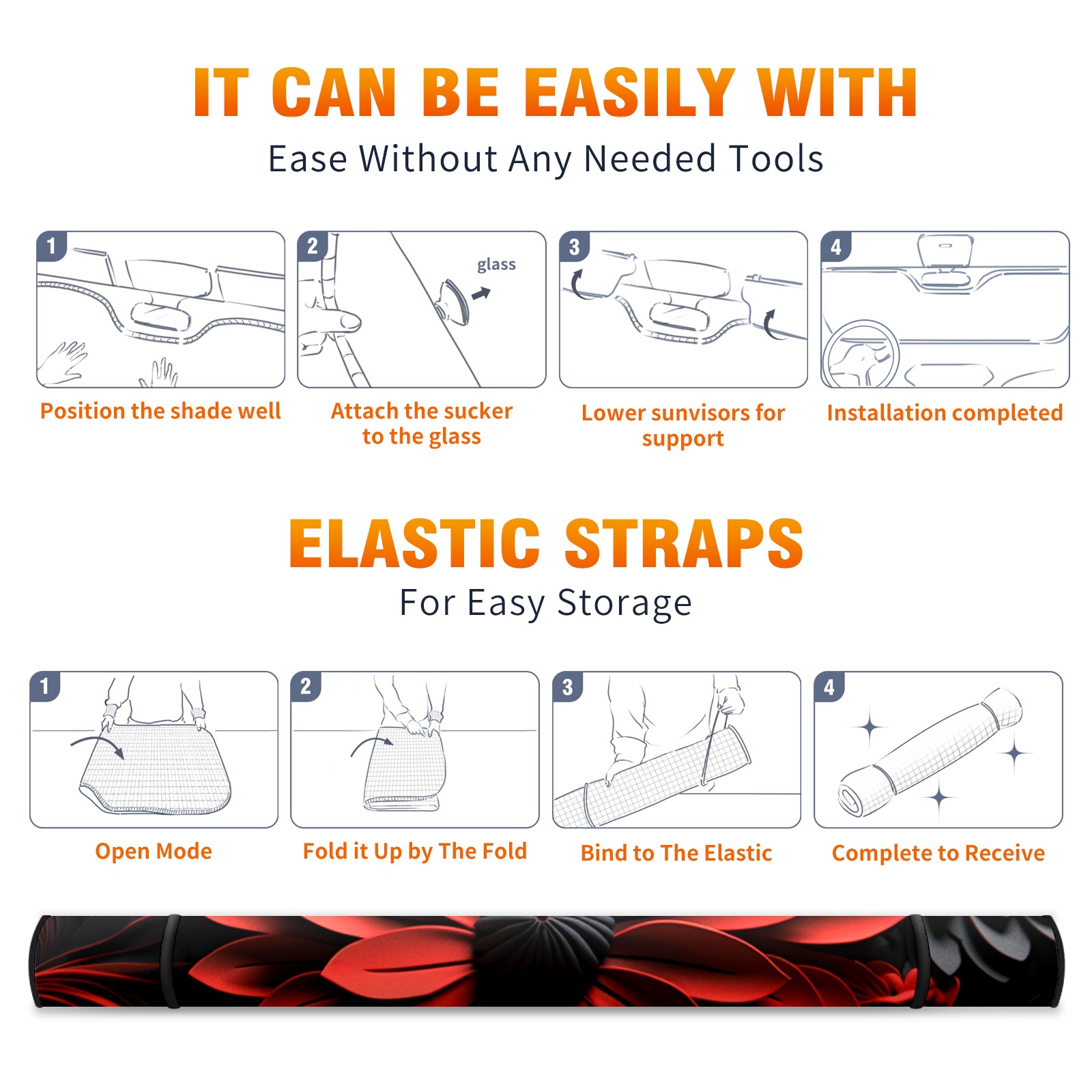 IT CAN BE EASILY WITH
Ease Without Any Needed Tools

1
Position the shade well

2
glass
Attach the sucker to the glass

3
Lower sunvisors for support

4
Installation completed

ELASTIC STRAPS
For Easy Storage

1
Open Mode

2
Fold it Up by The Fold

3
Bind to The Elastic

4
Complete to Receive