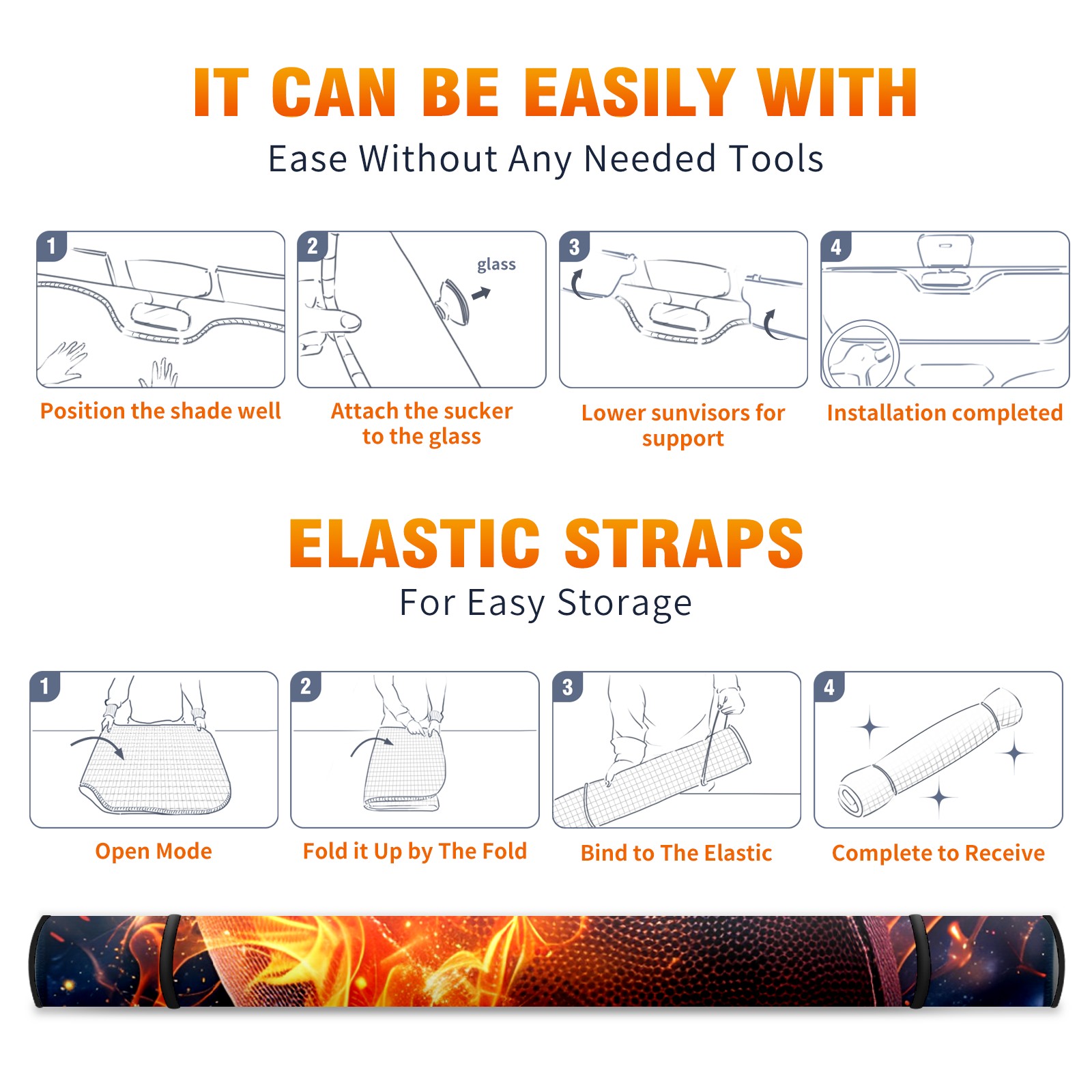 IT CAN BE EASILY WITH
Ease Without Any Needed Tools

1
Position the shade well

2
glass
Attach the sucker to the glass

3
Lower sunvisors for support

4
Installation completed

ELASTIC STRAPS
For Easy Storage

1
Open Mode

2
Fold it Up by The Fold

3
Bind to The Elastic

4
Complete to Receive