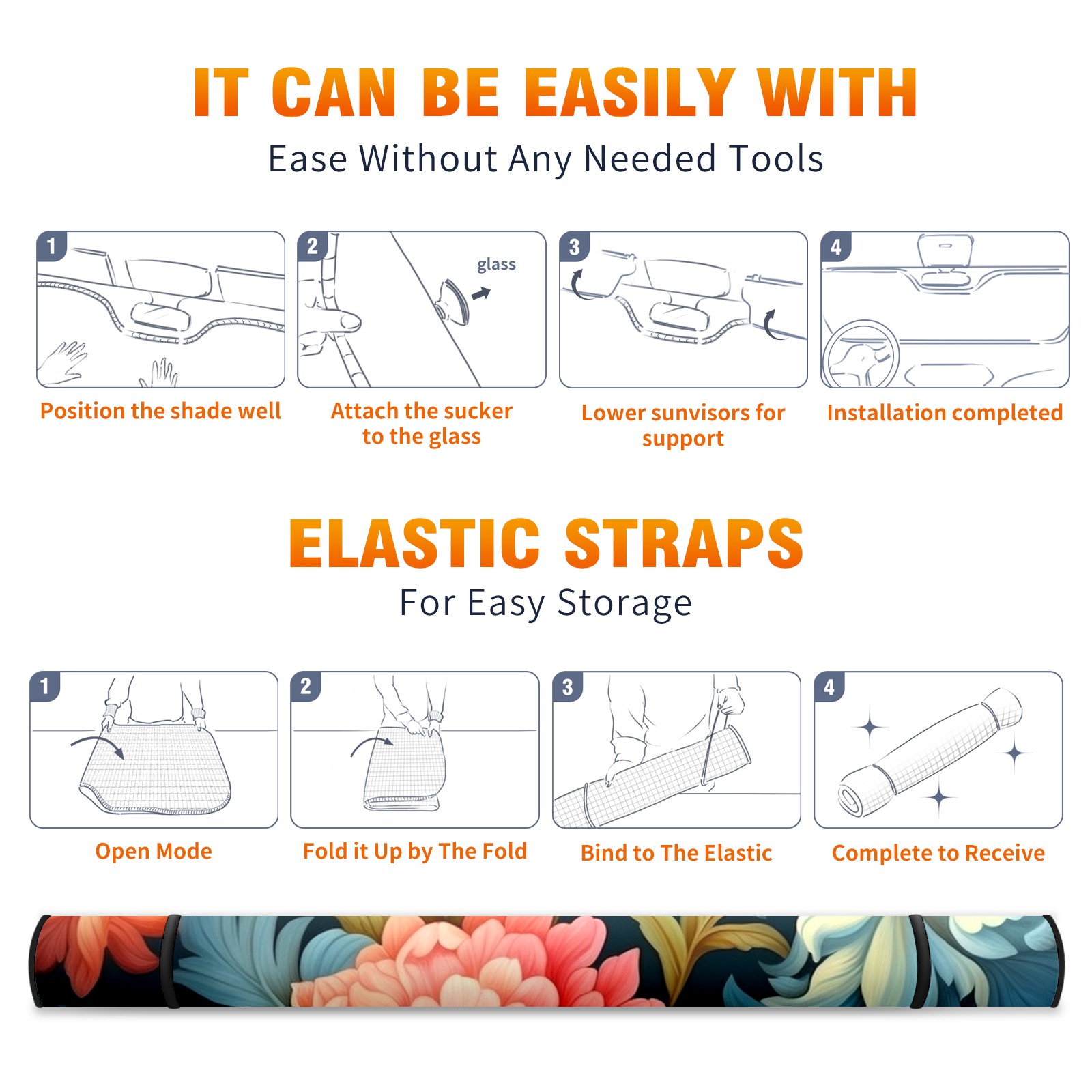 IT CAN BE EASILY WITH
Ease Without Any Needed Tools

1
Position the shade well

2
glass
Attach the sucker to the glass

3
Lower sunvisors for support

4
Installation completed

ELASTIC STRAPS
For Easy Storage

1
Open Mode

2
Fold it Up by The Fold

3
Bind to The Elastic

4
Complete to Receive