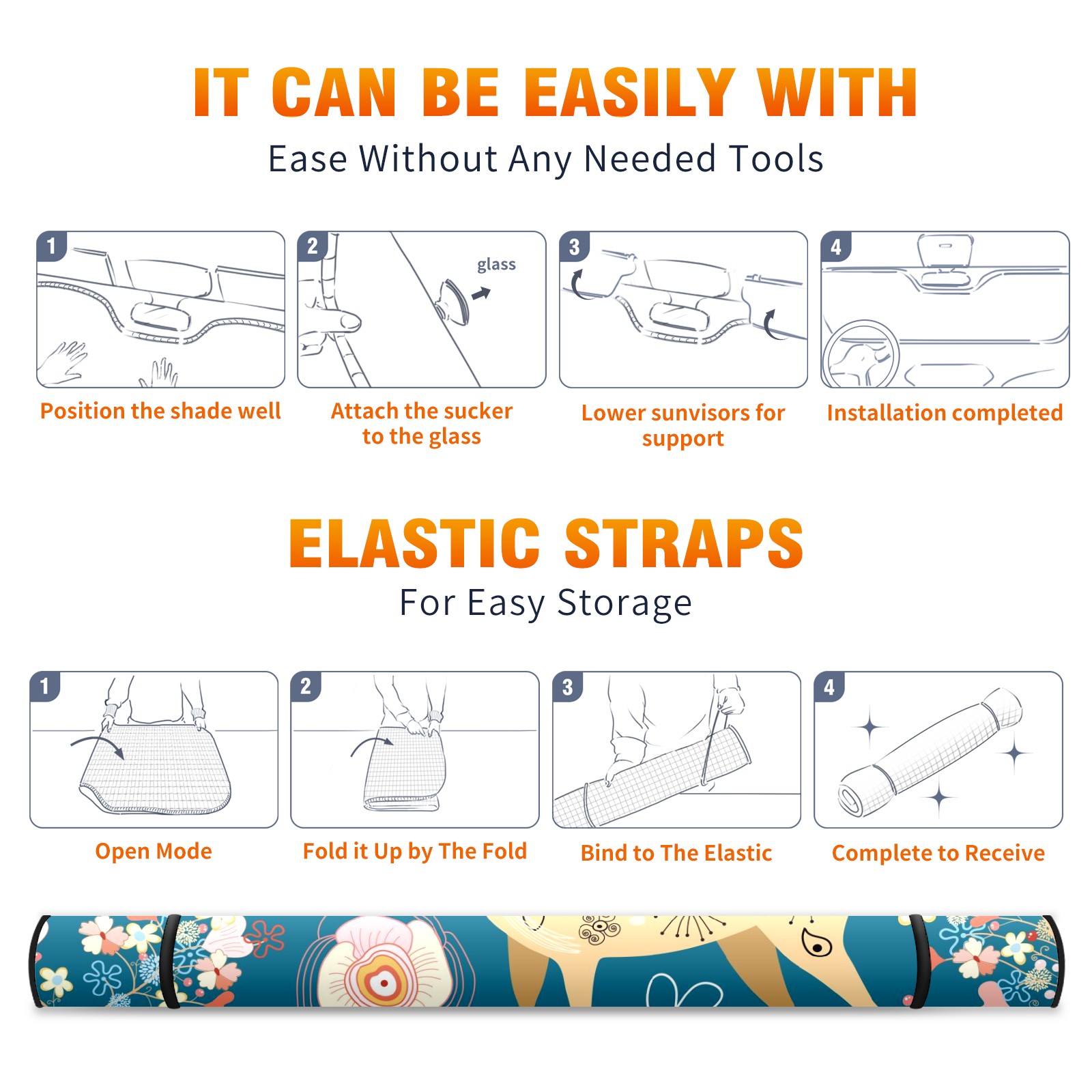 IT CAN BE EASILY WITH

Ease Without Any Needed Tools

1

Position the shade well

2

glass

Attach the sucker to the glass

3

Lower sunvisors for support

4

Installation completed

ELASTIC STRAPS

For Easy Storage

1

Open Mode

2

Fold it Up by The Fold

3

Bind to The Elastic

4

Complete to Receive