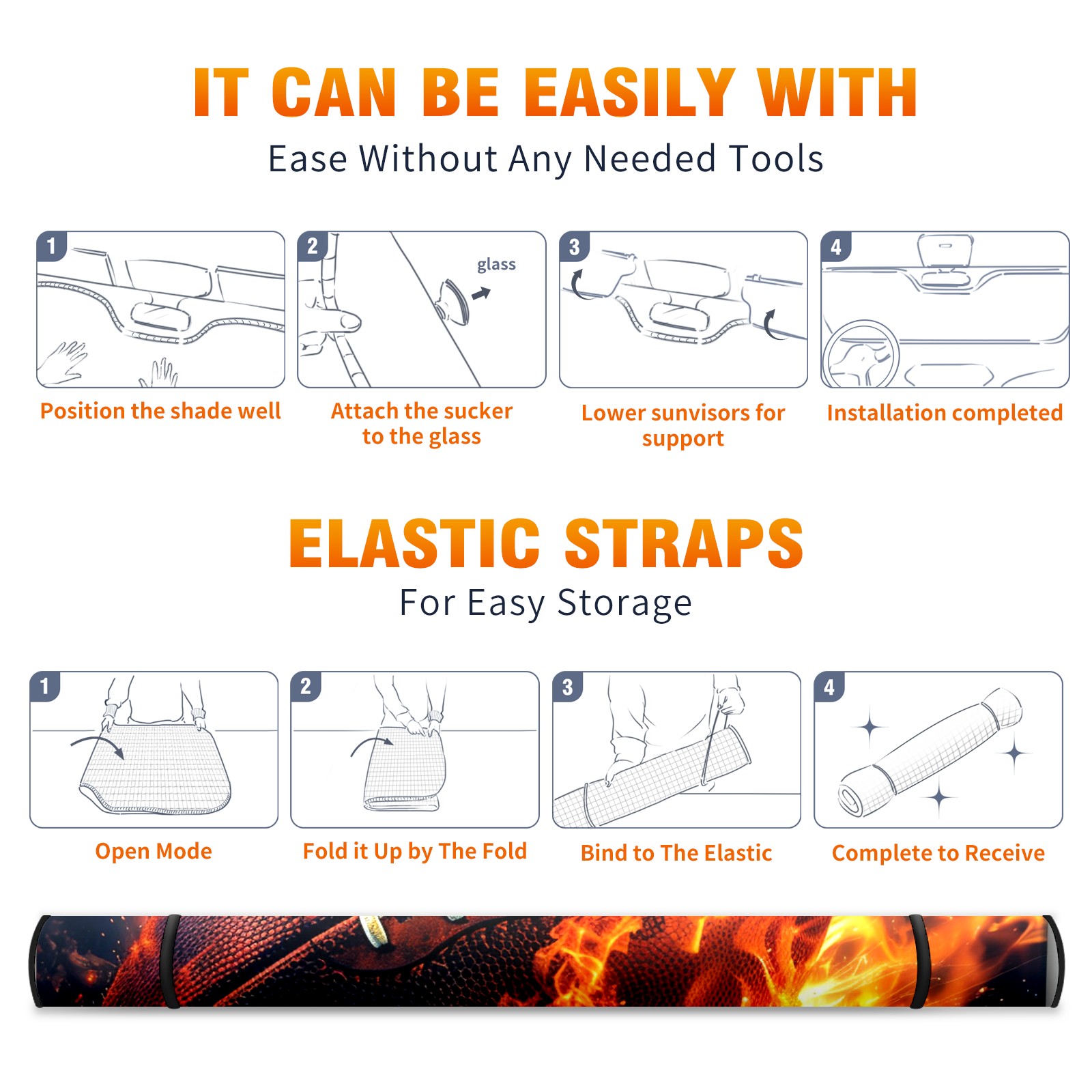 IT CAN BE EASILY WITH
Ease Without Any Needed Tools

1
Position the shade well

2
glass
Attach the sucker to the glass

3
Lower sunvisors for support

4
Installation completed

ELASTIC STRAPS
For Easy Storage

1
Open Mode

2
Fold it Up by The Fold

3
Bind to The Elastic

4
Complete to Receive