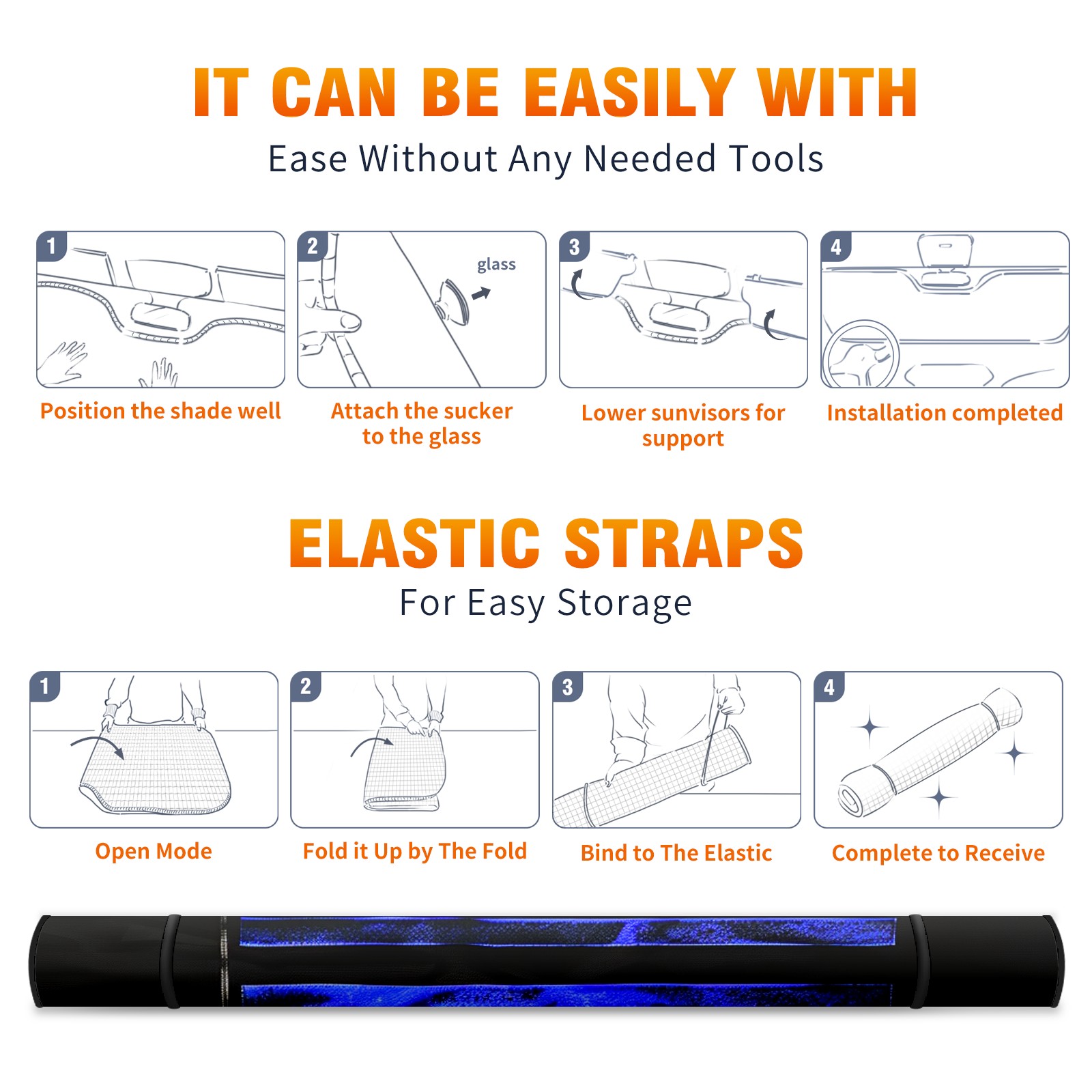 IT CAN BE EASILY WITH
Ease Without Any Needed Tools

1

Position the shade well

2
glass

Attach the sucker to the glass

3

Lower sunvisors for support

4

Installation completed

ELASTIC STRAPS
For Easy Storage

1

Open Mode

2

Fold it Up by The Fold

3

Bind to The Elastic

4

Complete to Receive