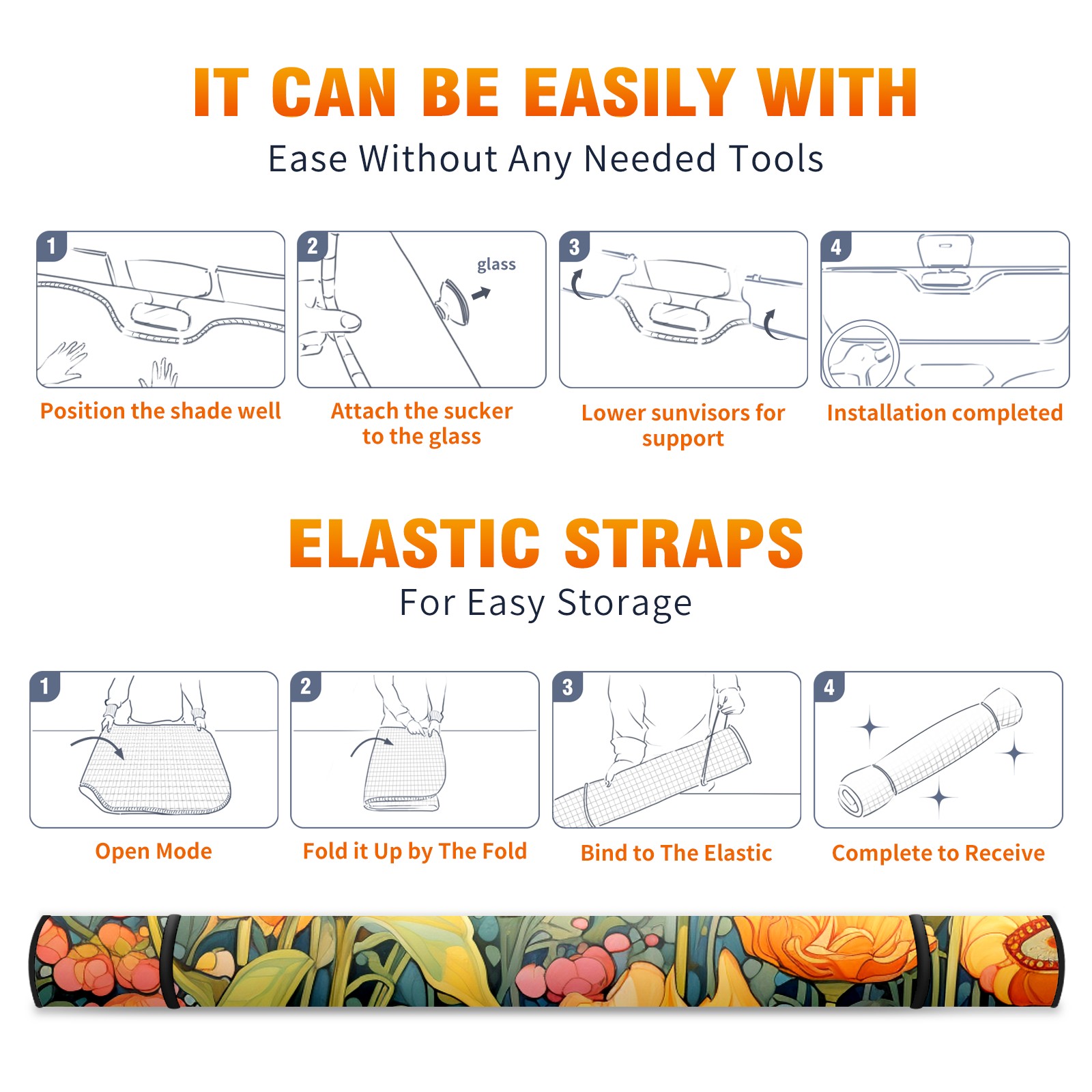 IT CAN BE EASILY WITH

Ease Without Any Needed Tools

1

Position the shade well

2

glass

Attach the sucker to the glass

3

Lower sunvisors for support

4

Installation completed

ELASTIC STRAPS

For Easy Storage

1

Open Mode

2

Fold it Up by The Fold

3

Bind to The Elastic

4

Complete to Receive