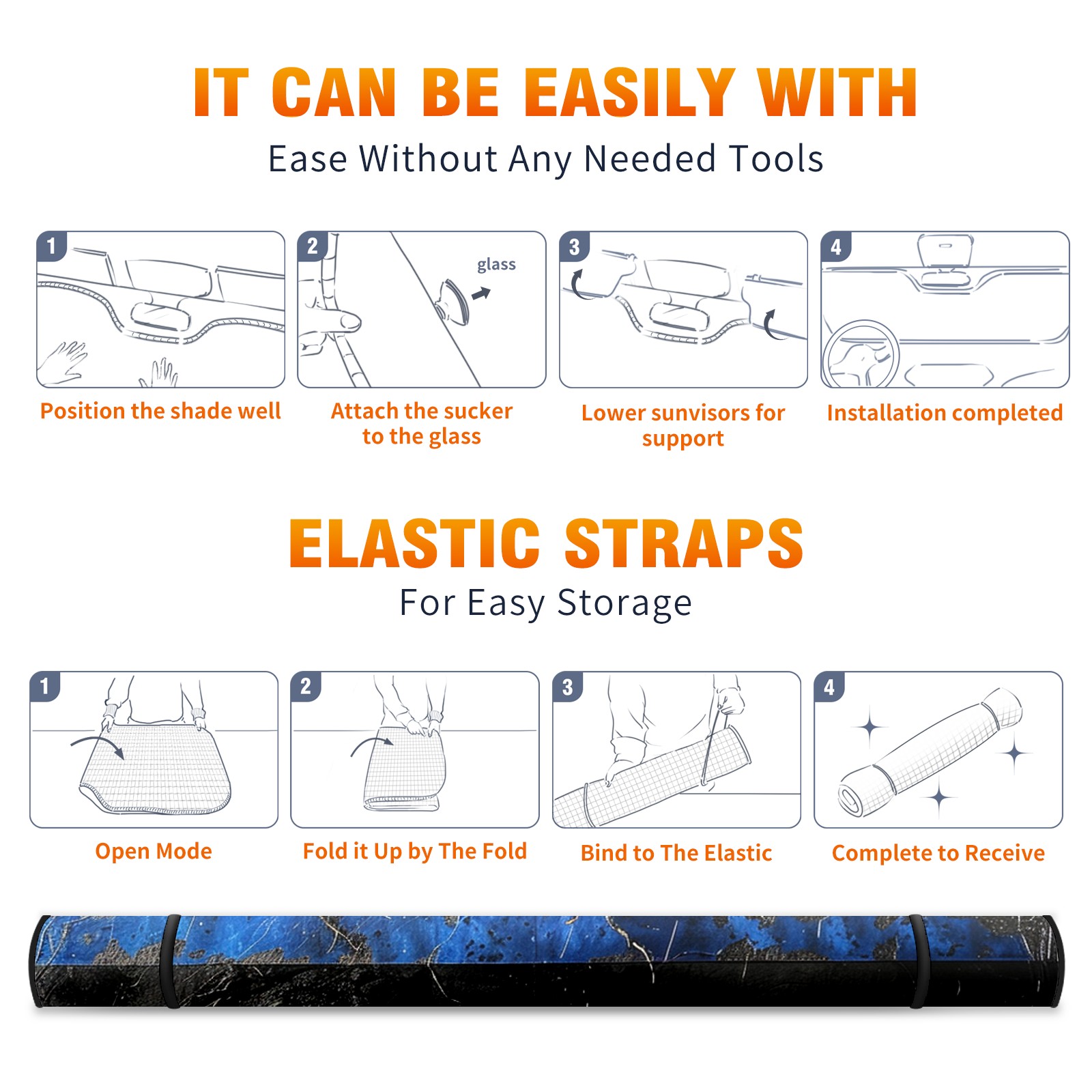 IT CAN BE EASILY WITH

Ease Without Any Needed Tools

1

Position the shade well

2

glass

Attach the sucker to the glass

3

Lower sunvisors for support

4

Installation completed

ELASTIC STRAPS

For Easy Storage

1

Open Mode

2

Fold it Up by The Fold

3

Bind to The Elastic

4

Complete to Receive