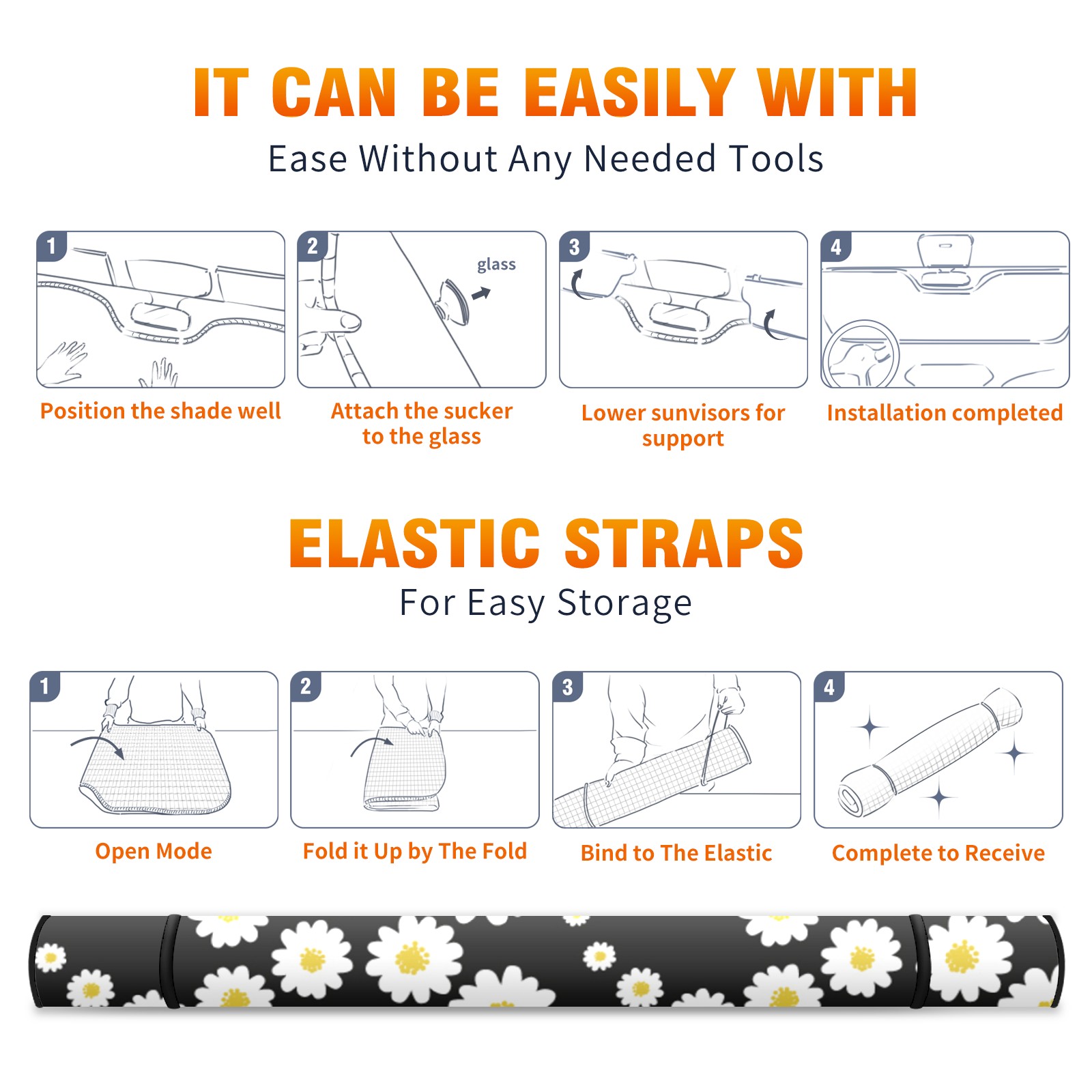 IT CAN BE EASILY WITH

Ease Without Any Needed Tools

1

Position the shade well

2

glass

Attach the sucker to the glass

3

Lower sunvisors for support

4

Installation completed

ELASTIC STRAPS

For Easy Storage

1

Open Mode

2

Fold it Up by The Fold

3

Bind to The Elastic

4

Complete to Receive