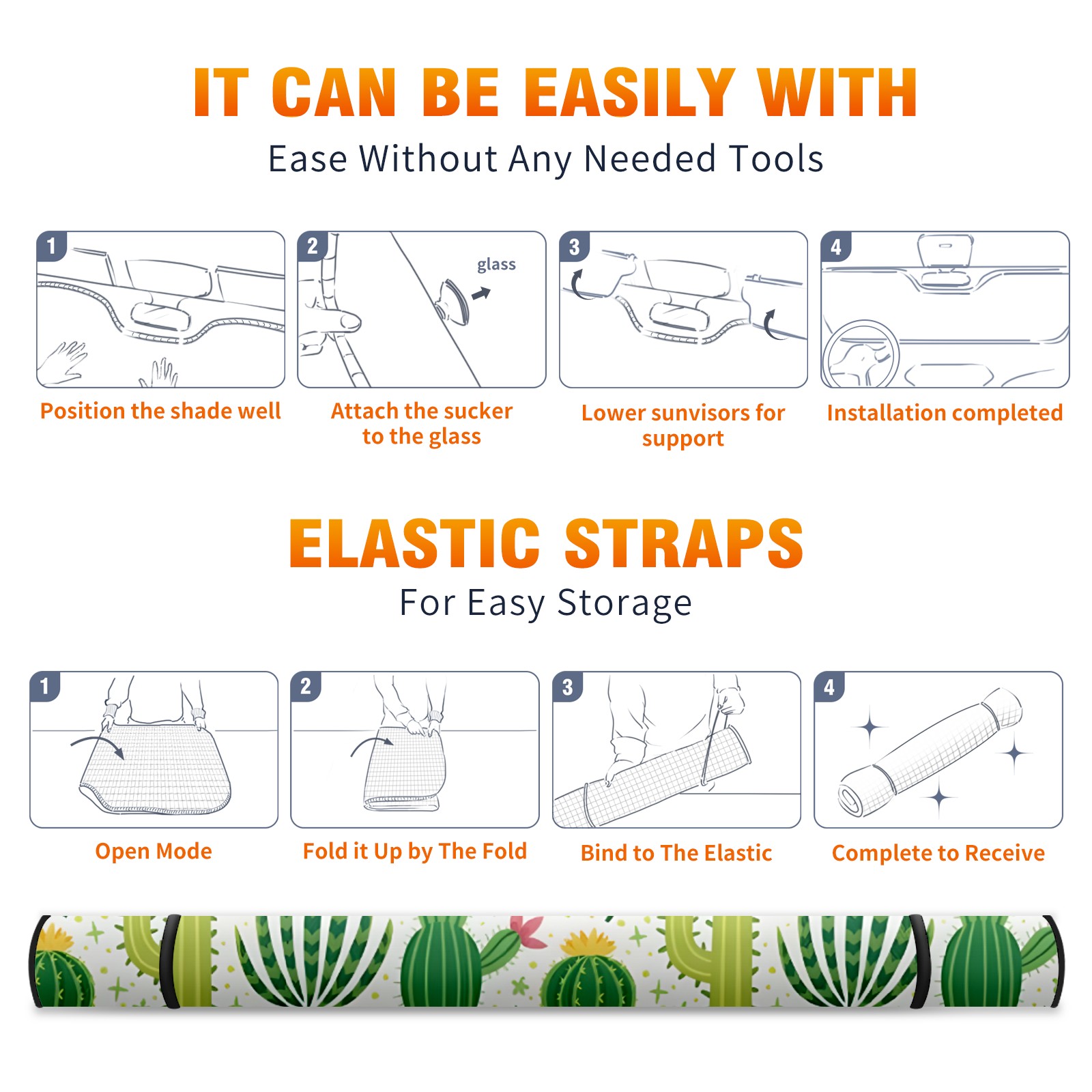 IT CAN BE EASILY WITH
Ease Without Any Needed Tools

1
Position the shade well

2
glass
Attach the sucker to the glass

3
Lower sunvisors for support

4
Installation completed

ELASTIC STRAPS
For Easy Storage

1
Open Mode

2
Fold it Up by The Fold

3
Bind to The Elastic

4
Complete to Receive